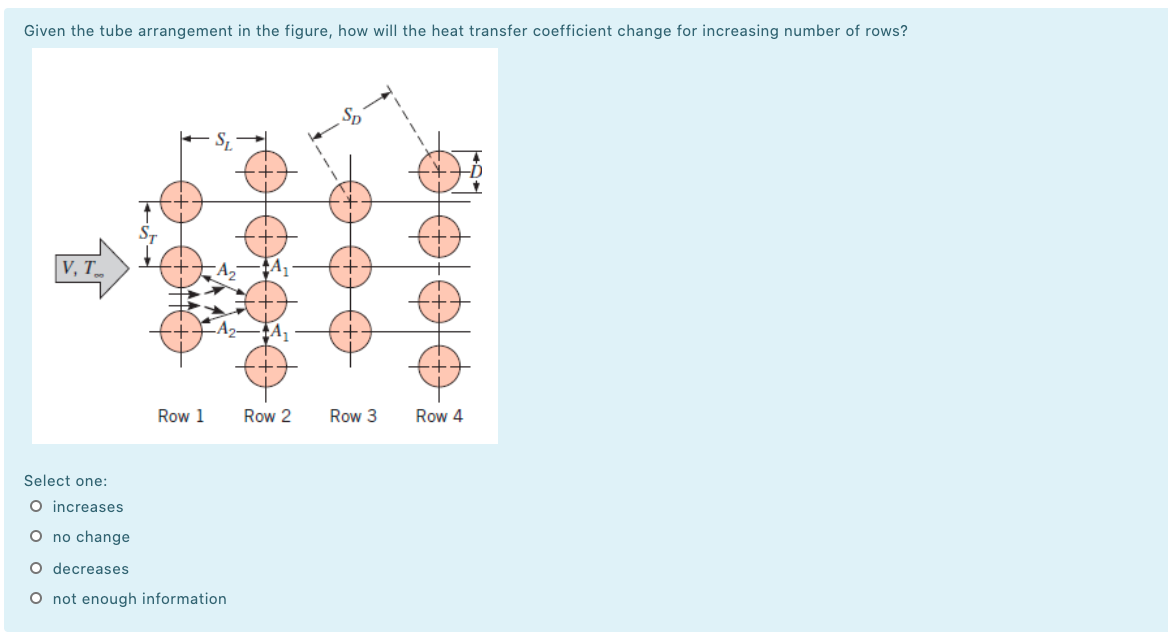 Given the tube arrangement in the figure, how will the heat transfer coefficient change for increasing number of rows?

$S_L$ $S_D$ $D$ $S_T$ $V, T_\infty$ $A_2$ $A_1$ $A_2$ $A_1$

Row 1 Row 2 Row 3 Row 4

Select one:

increases

no change

decreases

not enough information