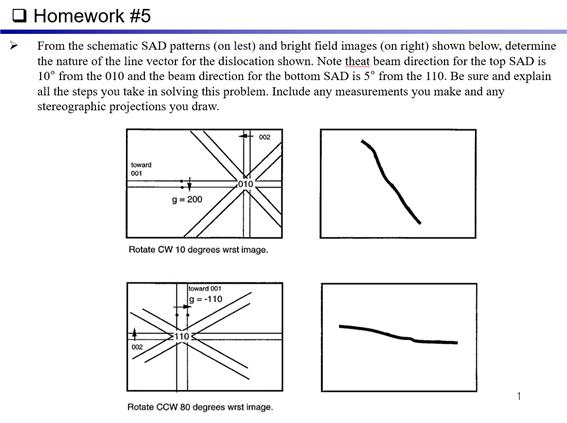 ❑ Homework #5

➢ From the schematic SAD patterns (on lest) and bright field images (on right) shown below, determine the nature of the line vector for the dislocation shown. Note theat beam direction for the top SAD is 10° from the 010 and the beam direction for the bottom SAD is 5° from the 110. Be sure and explain all the steps you take in solving this problem. Include any measurements you make and any stereographic projections you draw.

002
toward 001
010
g = 200

Rotate CW 10 degrees wrst image.

toward 001
g = -110
110
002

Rotate CCW 80 degrees wrst image.

1