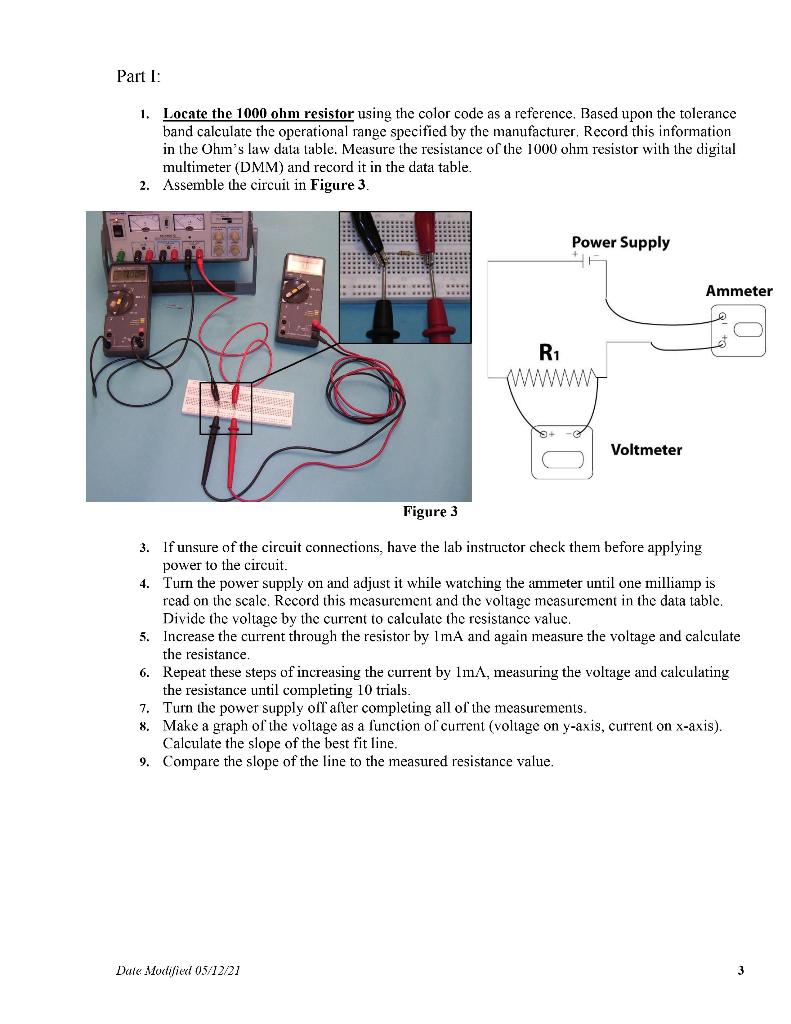 Part I:

1. Locate the 1000 ohm resistor using the color code as a reference. Based upon the tolerance band calculate the operational range specified by the manufacturer. Record this information in the Ohm's law data table. Measure the resistance of the 1000 ohm resistor with the digital multimeter (DMM) and record it in the data table.
2. Assemble the circuit in Figure 3.

Power Supply

+ −

Ammeter

−

+

$R_1$

+ −

Voltmeter

Figure 3

3. If unsure of the circuit connections, have the lab instructor check them before applying power to the circuit.
4. Turn the power supply on and adjust it while watching the ammeter until one milliamp is read on the scale. Record this measurement and the voltage measurement in the data table. Divide the voltage by the current to calculate the resistance value.
5. Increase the current through the resistor by 1mA and again measure the voltage and calculate the resistance.
6. Repeat these steps of increasing the current by 1mA, measuring the voltage and calculating the resistance until completing 10 trials.
7. Turn the power supply off after completing all of the measurements.
8. Make a graph of the voltage as a function of current (voltage on y-axis, current on x-axis). Calculate the slope of the best fit line.
9. Compare the slope of the line to the measured resistance value.

Date Modified 05/12/21

3