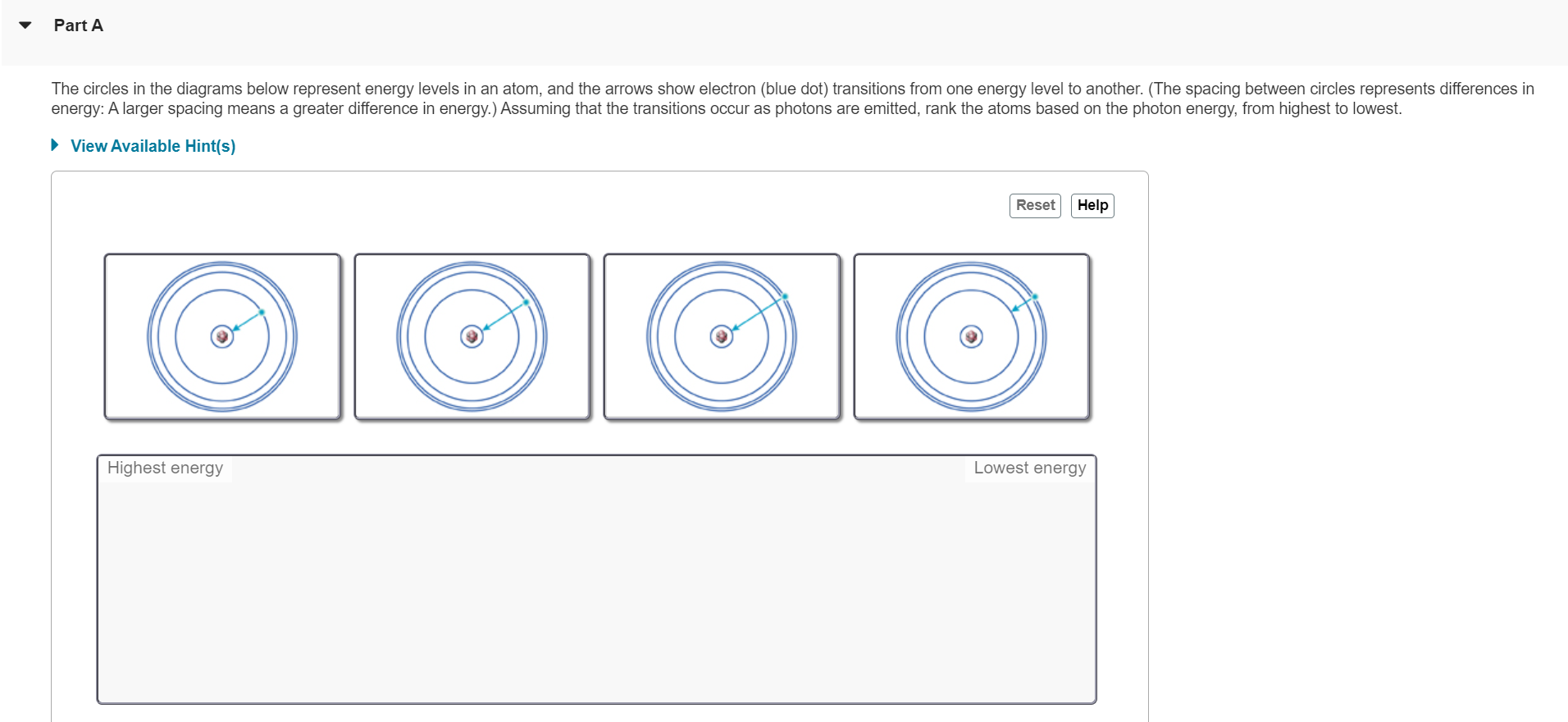 Part A

The circles in the diagrams below represent energy levels in an atom, and the arrows show electron (blue dot) transitions from one energy level to another. (The spacing between circles represents differences in energy: A larger spacing means a greater difference in energy.) Assuming that the transitions occur as photons are emitted, rank the atoms based on the photon energy, from highest to lowest.

View Available Hint(s)

Reset Help

Highest energy

Lowest energy