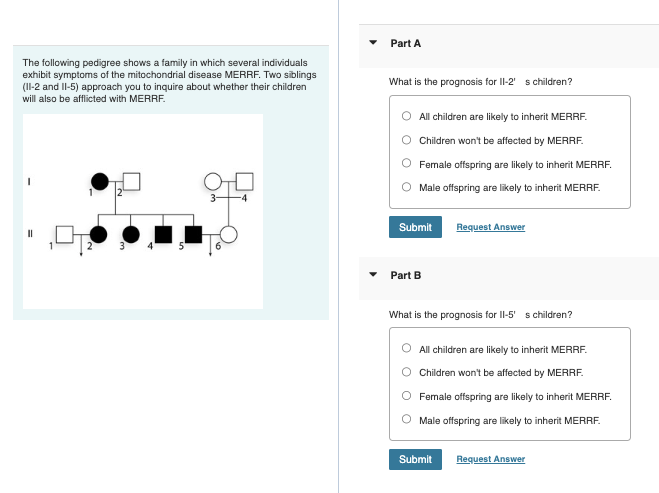 The following pedigree shows a family in which several individuals exhibit symptoms of the mitochondrial disease MERRF. Two siblings (II-2 and II-5) approach you to inquire about whether their children will also be afflicted with MERRF.

I
1 2
3 4

II
1 2 3 4 5 6

Part A

What is the prognosis for II-2' s children?

All children are likely to inherit MERRF.

Children won't be affected by MERRF.

Female offspring are likely to inherit MERRF.

Male offspring are likely to inherit MERRF.

Submit Request Answer

Part B

What is the prognosis for II-5' s children?

All children are likely to inherit MERRF.

Children won't be affected by MERRF.

Female offspring are likely to inherit MERRF.

Male offspring are likely to inherit MERRF.

Submit Request Answer