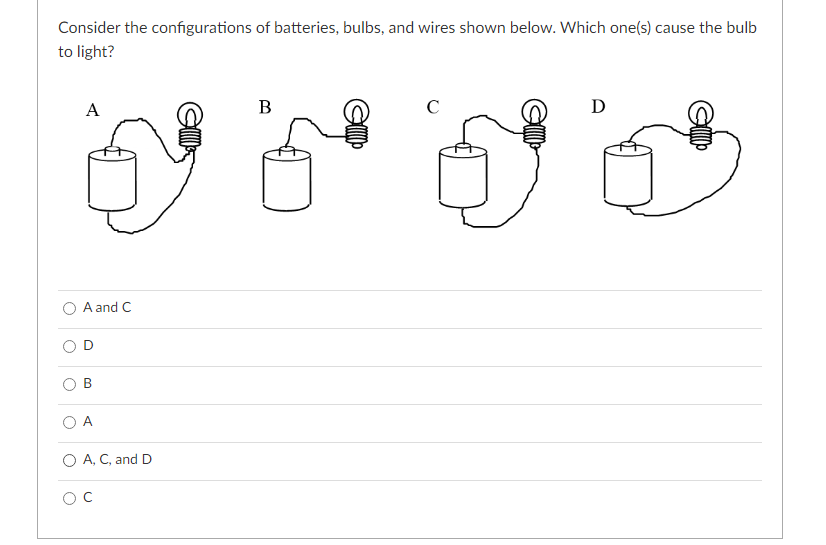 Consider the configurations of batteries, bulbs, and wires shown below. Which one(s) cause the bulb to light?

A

B

C

D

A and C

D

B

A

A, C, and D

C