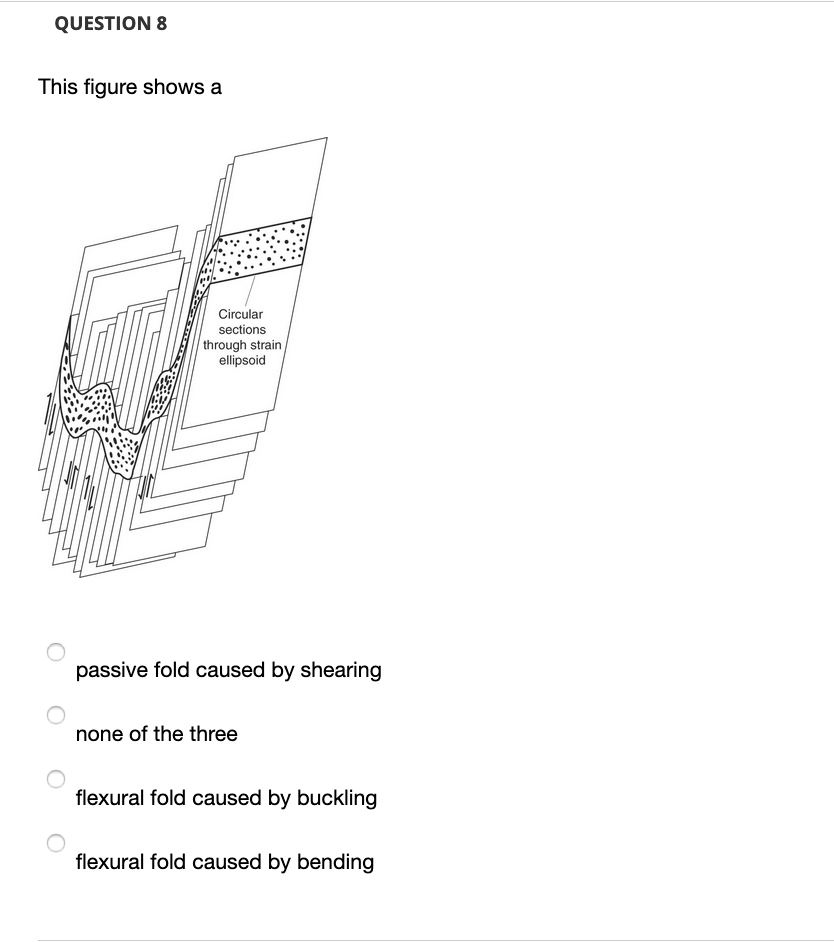 QUESTION 8

This figure shows a

Circular sections through strain ellipsoid

passive fold caused by shearing

none of the three

flexural fold caused by buckling

flexural fold caused by bending