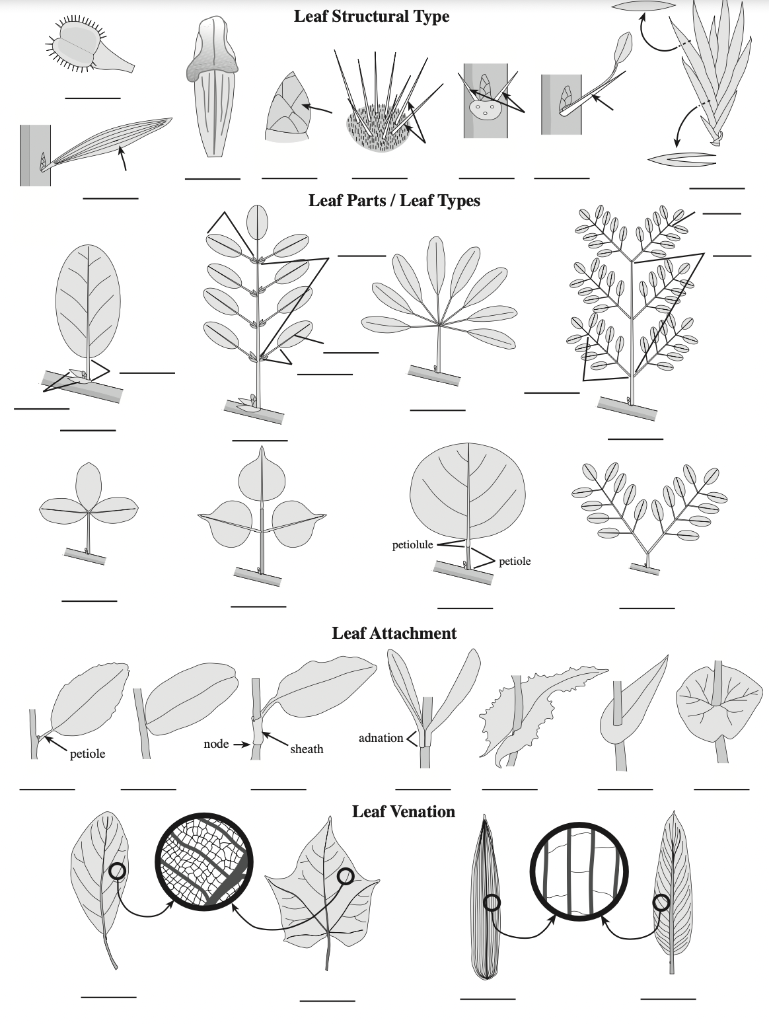 Leaf Structural Type

Leaf Parts / Leaf Types

petiolule

petiole

Leaf Attachment

petiole

node

sheath

adnation

Leaf Venation