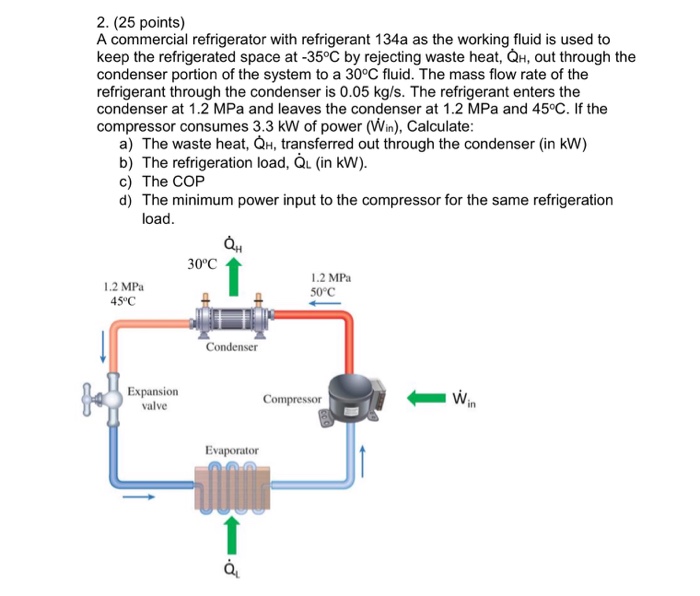 2. (25 points)
A commercial refrigerator with refrigerant 134a as the working fluid is used to keep the refrigerated space at -35°C by rejecting waste heat, $\dot{Q}_H$, out through the condenser portion of the system to a 30°C fluid. The mass flow rate of the refrigerant through the condenser is 0.05 kg/s. The refrigerant enters the condenser at 1.2 MPa and leaves the condenser at 1.2 MPa and 45°C. If the compressor consumes 3.3 kW of power ($\dot{W}_{in}$), Calculate:
a) The waste heat, $\dot{Q}_H$, transferred out through the condenser (in kW)
b) The refrigeration load, $\dot{Q}_L$ (in kW).
c) The COP
d) The minimum power input to the compressor for the same refrigeration load.

$\dot{Q}_H$
30°C
1.2 MPa
45°C
1.2 MPa
50°C
Condenser
Expansion valve
Compressor
$\dot{W}_{in}$
Evaporator
$\dot{Q}_L$