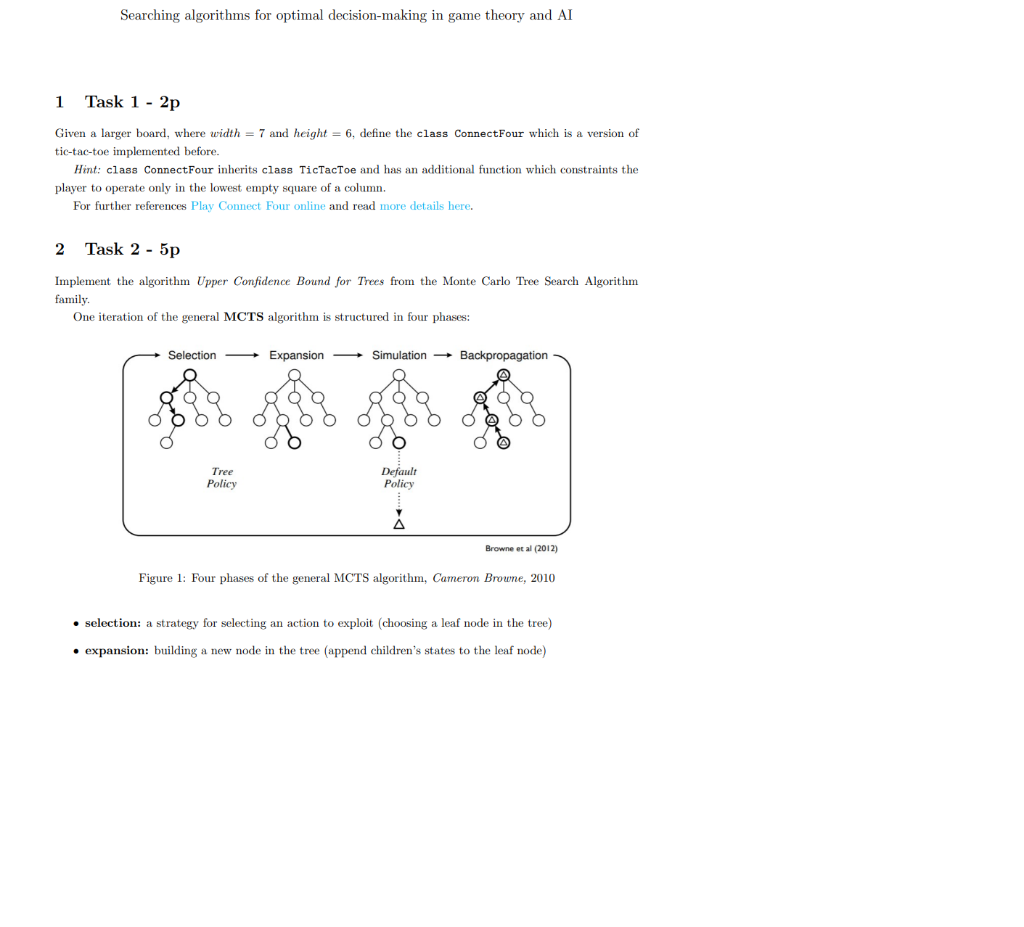 Searching algorithms for optimal decision-making in game theory and AI

1 Task 1 - 2p

Given a larger board, where $width = 7$ and $height = 6$, define the class ConnectFour which is a version of tic-tac-toe implemented before.

Hint: class ConnectFour inherits class TicTacToe and has an additional function which constraints the player to operate only in the lowest empty square of a column.

For further references Play Connect Four online and read more details here.

2 Task 2 - 5p

Implement the algorithm Upper Confidence Bound for Trees from the Monte Carlo Tree Search Algorithm family.

One iteration of the general MCTS algorithm is structured in four phases:

Selection → Expansion → Simulation → Backpropagation

Tree Policy

Default Policy

Browne et al (2012)

Figure 1: Four phases of the general MCTS algorithm, Cameron Browne, 2010

• selection: a strategy for selecting an action to exploit (choosing a leaf node in the tree)

• expansion: building a new node in the tree (append children's states to the leaf node)