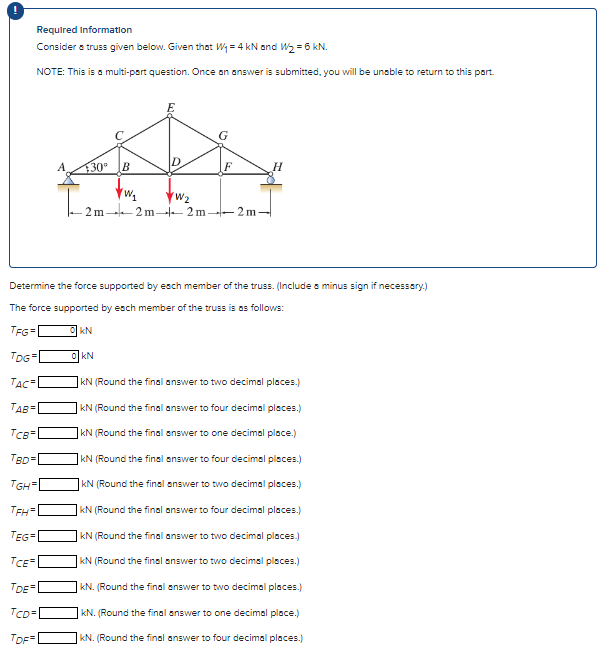 !

Required Information

Consider a truss given below. Given that $W_1 = 4$ kN and $W_2 = 6$ kN.

NOTE: This is a multi-part question. Once an answer is submitted, you will be unable to return to this part.

E
C
G
A
30°
B
D
F
H
$W_1$
$W_2$
2 m
2 m
2 m
2 m

Determine the force supported by each member of the truss. (Include a minus sign if necessary.)

The force supported by each member of the truss is as follows:

$T_{FG}$ = 0 kN

$T_{DG}$ = 0 kN

$T_{AC}$ = kN (Round the final answer to two decimal places.)

$T_{AB}$ = kN (Round the final answer to four decimal places.)

$T_{CB}$ = kN (Round the final answer to one decimal place.)

$T_{BD}$ = kN (Round the final answer to four decimal places.)

$T_{GH}$ = kN (Round the final answer to two decimal places.)

$T_{FH}$ = kN (Round the final answer to four decimal places.)

$T_{EG}$ = kN (Round the final answer to two decimal places.)

$T_{CE}$ = kN (Round the final answer to two decimal places.)

$T_{DE}$ = kN. (Round the final answer to two decimal places.)

$T_{CD}$ = kN. (Round the final answer to one decimal place.)

$T_{DF}$ = kN. (Round the final answer to four decimal places.)