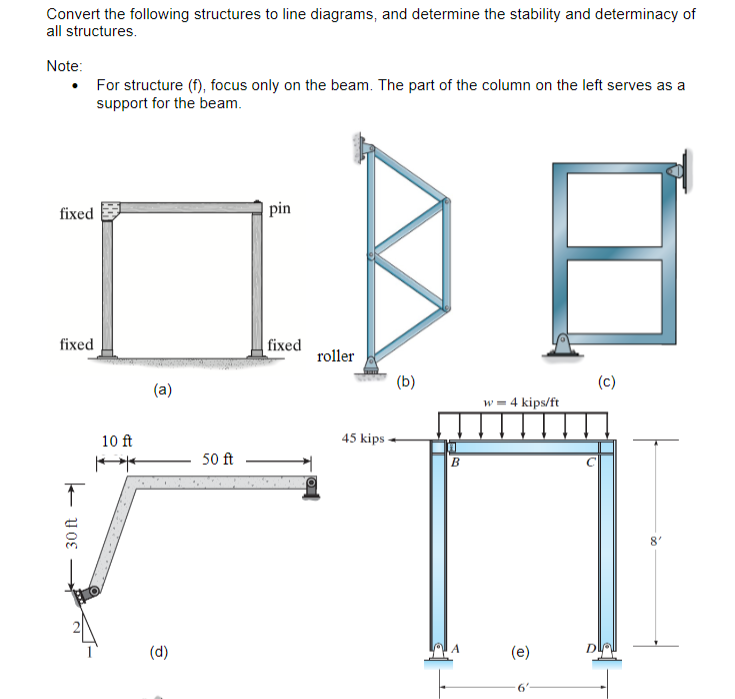 Convert the following structures to line diagrams, and determine the stability and determinacy of all structures.

Note:
• For structure (f), focus only on the beam. The part of the column on the left serves as a support for the beam.

fixed
pin
fixed
fixed
(a)

roller
(b)

(c)

10 ft
50 ft
30 ft
2
1
(d)

$w = 4$ kips/ft
45 kips
B
C
8′
A
D
(e)
6′