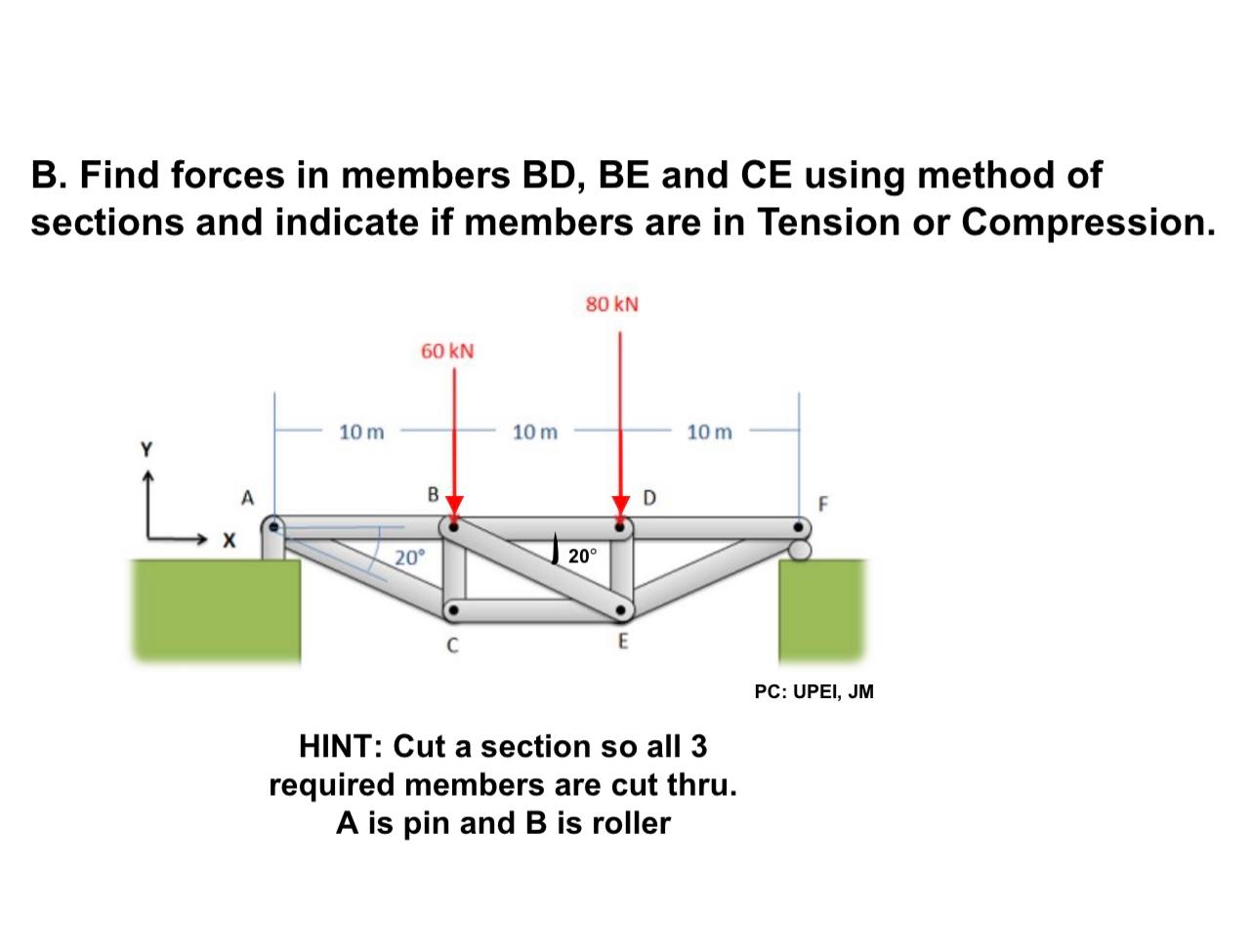 B. Find forces in members BD, BE and CE using method of sections and indicate if members are in Tension or Compression.

80 kN
60 kN
10 m
10 m
10 m
Y
X
A
B
D
F
20°
20°
C
E

PC: UPEI, JM

HINT: Cut a section so all 3 required members are cut thru.
A is pin and B is roller