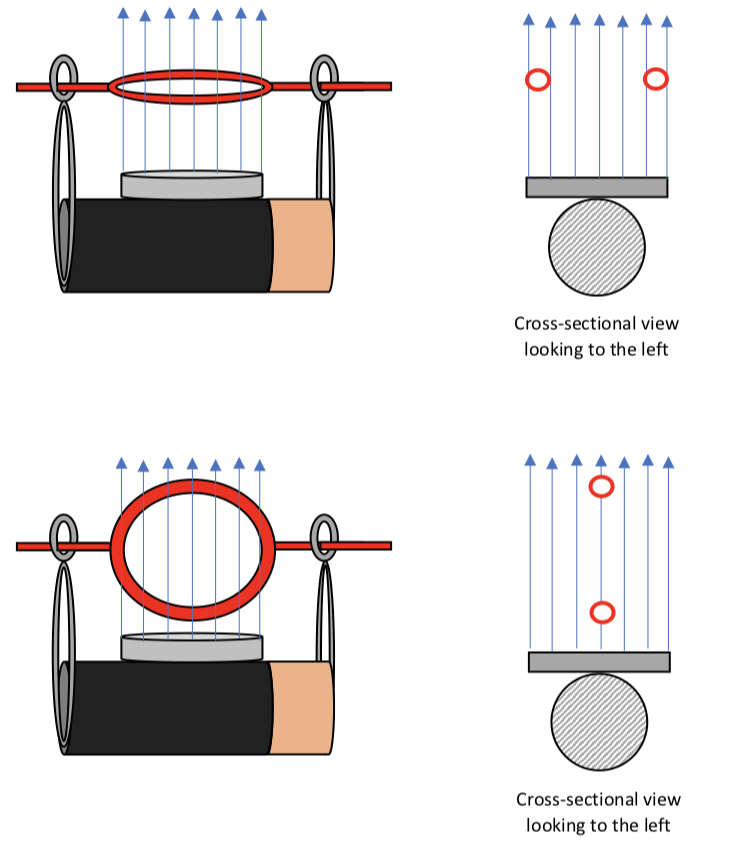 Cross-sectional view looking to the left

Cross-sectional view looking to the left