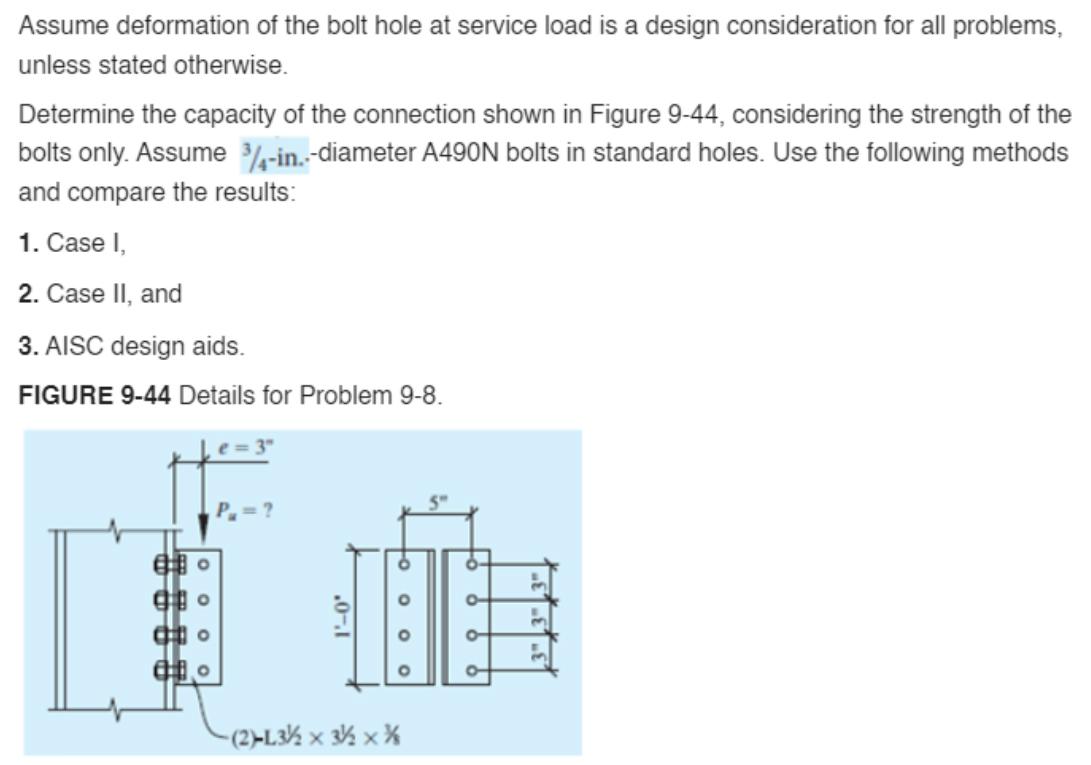 Assume deformation of the bolt hole at service load is a design consideration for all problems, unless stated otherwise.

Determine the capacity of the connection shown in Figure 9-44, considering the strength of the bolts only. Assume $\frac{3}{4}$-in.-diameter A490N bolts in standard holes. Use the following methods and compare the results:

1. Case I,

2. Case II, and

3. AISC design aids.

FIGURE 9-44 Details for Problem 9-8.

$e = 3"$

$P_u = ?$

5"

1'-0"

3"

3"

3"

(2)-L3½ × 3½ × ⅜