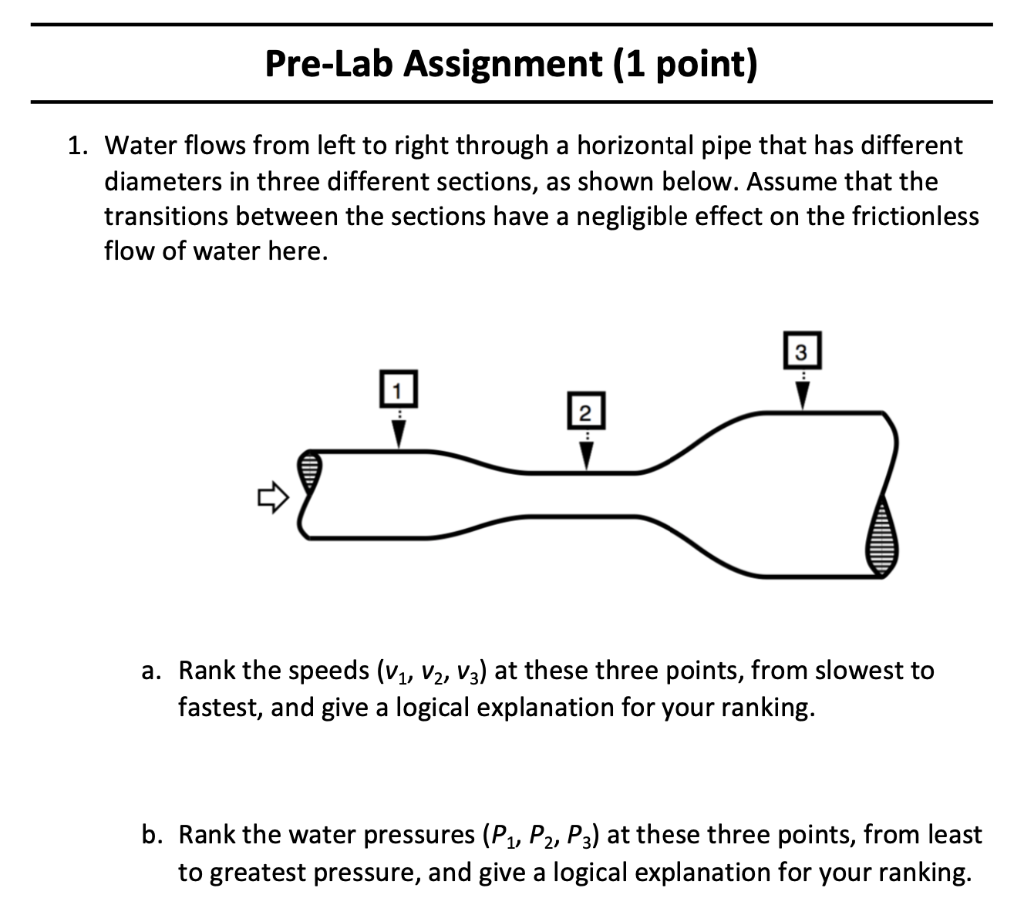 Pre-Lab Assignment (1 point)

1. Water flows from left to right through a horizontal pipe that has different diameters in three different sections, as shown below. Assume that the transitions between the sections have a negligible effect on the frictionless flow of water here.

1

2

3

a. Rank the speeds ($v_1$, $v_2$, $v_3$) at these three points, from slowest to fastest, and give a logical explanation for your ranking.

b. Rank the water pressures ($P_1$, $P_2$, $P_3$) at these three points, from least to greatest pressure, and give a logical explanation for your ranking.