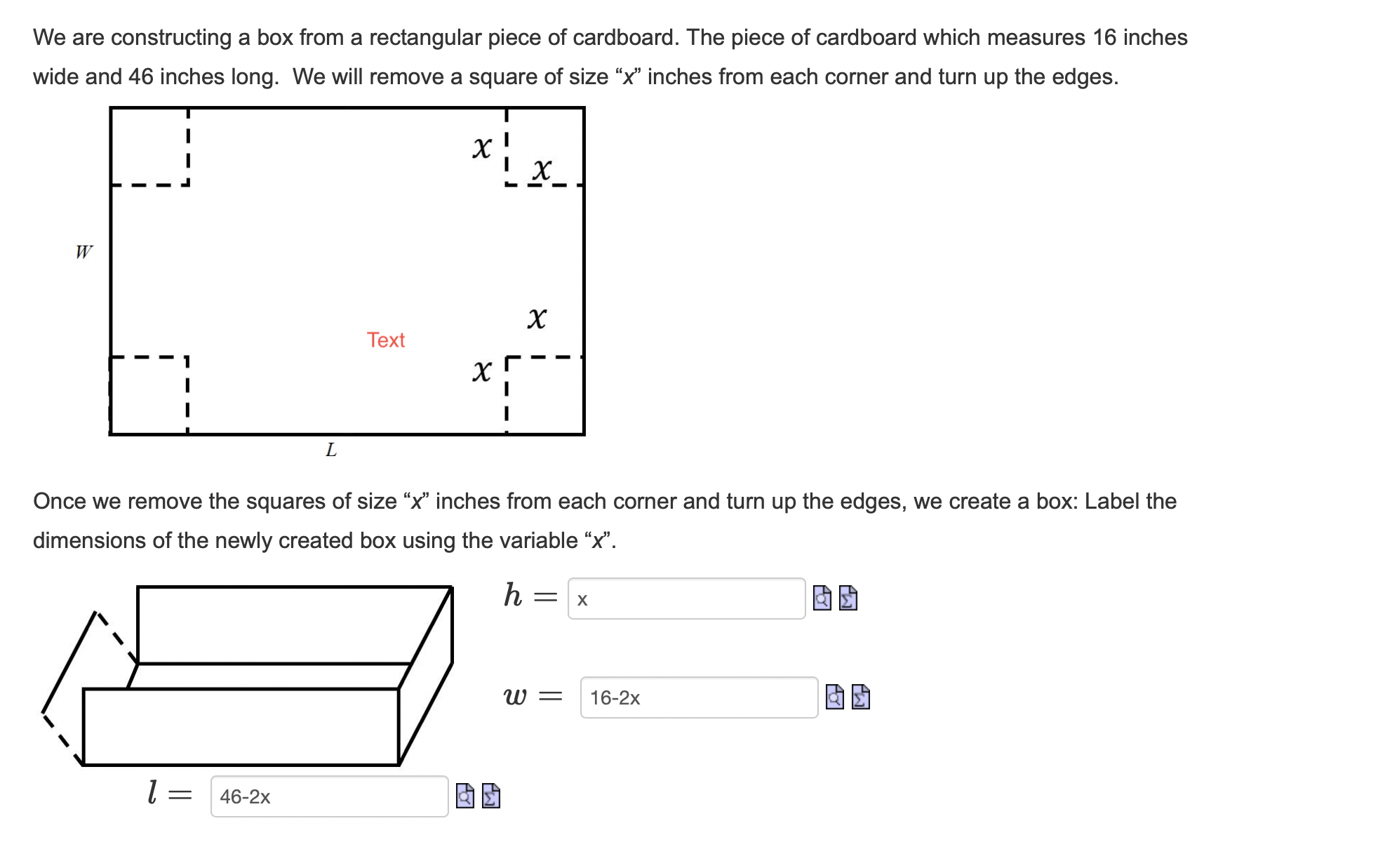 We are constructing a box from a rectangular piece of cardboard. The piece of cardboard which measures 16 inches wide and 46 inches long.  We will remove a square of size “x” inches from each corner and turn up the edges.

$x$ $x$

$W$

$x$

Text

$x$

$L$

Once we remove the squares of size “x” inches from each corner and turn up the edges, we create a box: Label the dimensions of the newly created box using the variable “x”.

$h =$ x

$w =$ 16-2x

$l =$ 46-2x