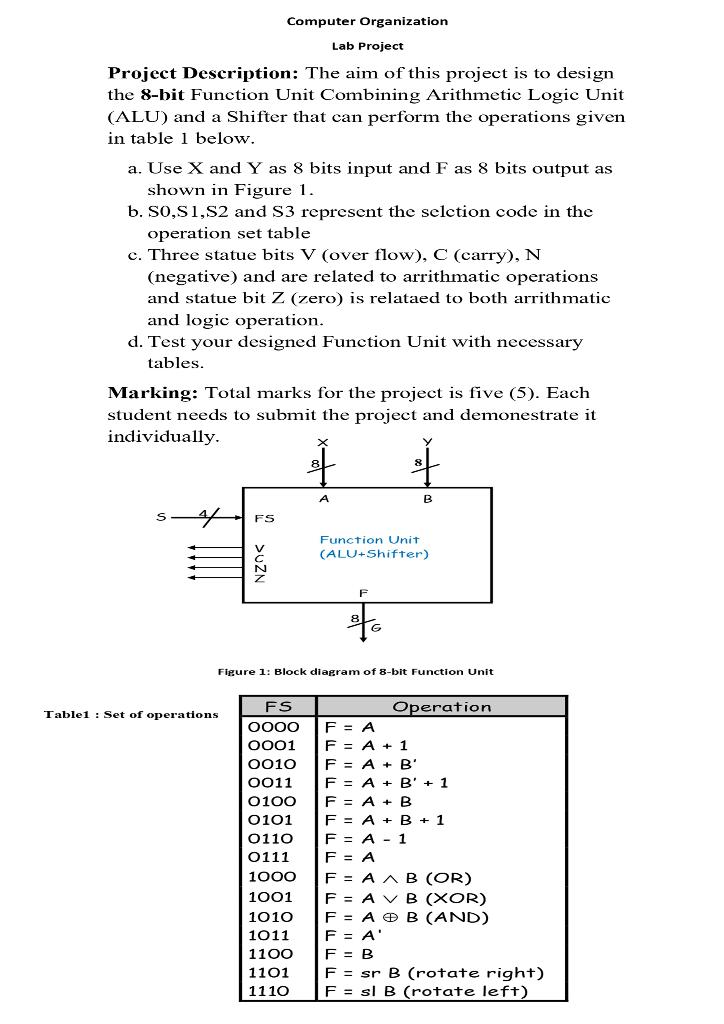 Computer Organization

Lab Project

**Project Description:** The aim of this project is to design the **8-bit** Function Unit Combining Arithmetic Logic Unit (ALU) and a Shifter that can perform the operations given in table 1 below.

a. Use X and Y as 8 bits input and F as 8 bits output as shown in Figure 1.
b. S0,S1,S2 and S3 represent the selction code in the operation set table
c. Three statue bits V (over flow), C (carry), N (negative) and are related to arrithmatic operations and statue bit Z (zero) is relataed to both arrithmatic and logic operation.
d. Test your designed Function Unit with necessary tables.

**Marking:** Total marks for the project is five (5). Each student needs to submit the project and demonestrate it individually.

X
8
Y
8
A
B
S
4
FS
Function Unit
(ALU+Shifter)
V
C
N
Z
F
8
G

Figure 1: Block diagram of 8-bit Function Unit

Table1 : Set of operations

| FS | Operation |
|---|---|
| 0000 | F = A |
| 0001 | F = A + 1 |
| 0010 | F = A + B' |
| 0011 | F = A + B' + 1 |
| 0100 | F = A + B |
| 0101 | F = A + B + 1 |
| 0110 | F = A - 1 |
| 0111 | F = A |
| 1000 | F = A $\wedge$ B (OR) |
| 1001 | F = A $\vee$ B (XOR) |
| 1010 | F = A $\oplus$ B (AND) |
| 1011 | F = A' |
| 1100 | F = B |
| 1101 | F = sr B (rotate right) |
| 1110 | F = sl B (rotate left) |