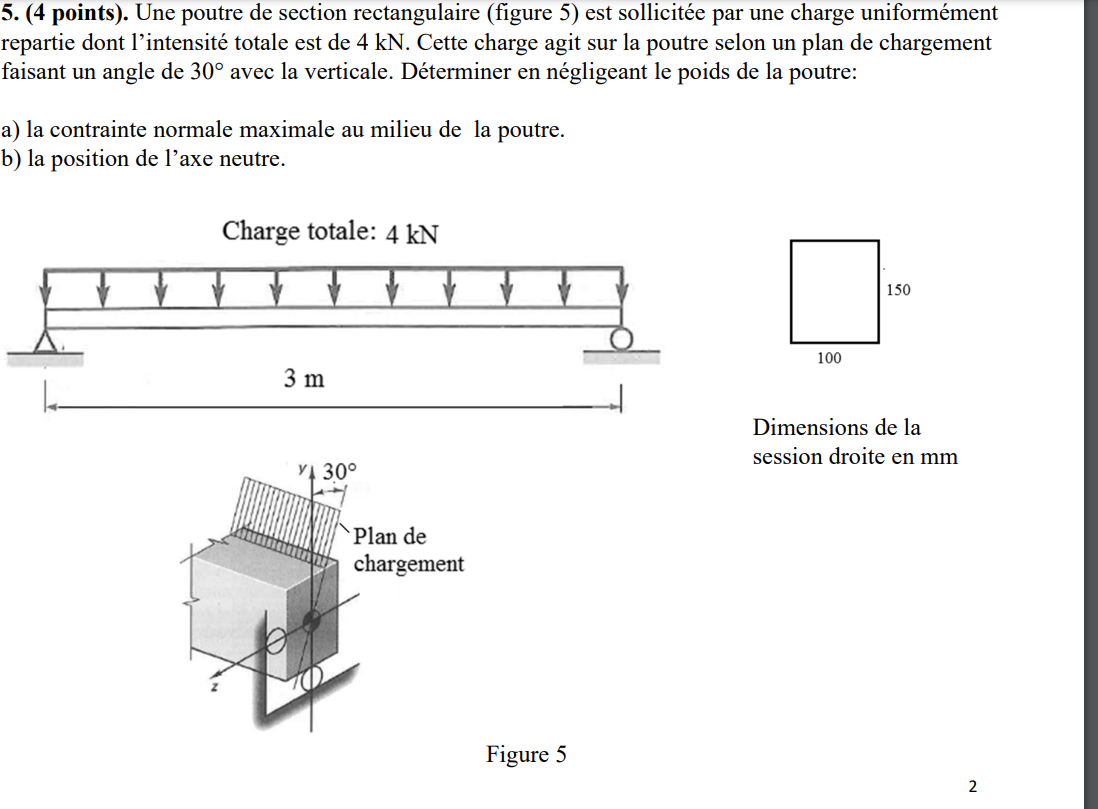 **5. (4 points).** Une poutre de section rectangulaire (figure 5) est sollicitée par une charge uniformément repartie dont l'intensité totale est de 4 kN. Cette charge agit sur la poutre selon un plan de chargement faisant un angle de 30° avec la verticale. Déterminer en négligeant le poids de la poutre:

a) la contrainte normale maximale au milieu de la poutre.
b) la position de l'axe neutre.

Charge totale: 4 kN

3 m

150

100

Dimensions de la session droite en mm

y 30°

Plan de chargement

z

Figure 5

2