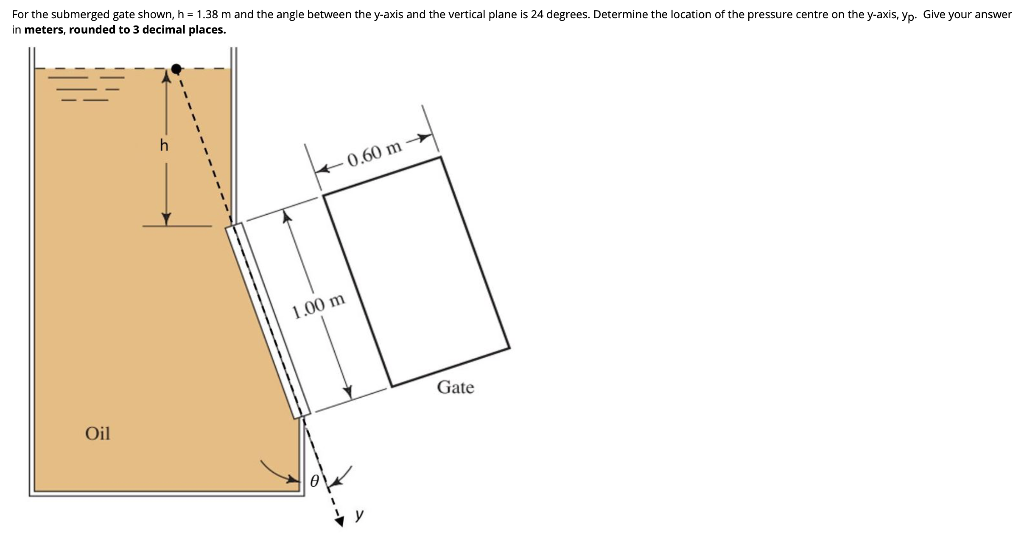 For the submerged gate shown, h = 1.38 m and the angle between the y-axis and the vertical plane is 24 degrees. Determine the location of the pressure centre on the y-axis, $y_p$. Give your answer in **meters, rounded to 3 decimal places.**

h

0.60 m

1.00 m

Gate

Oil

$\theta$

y