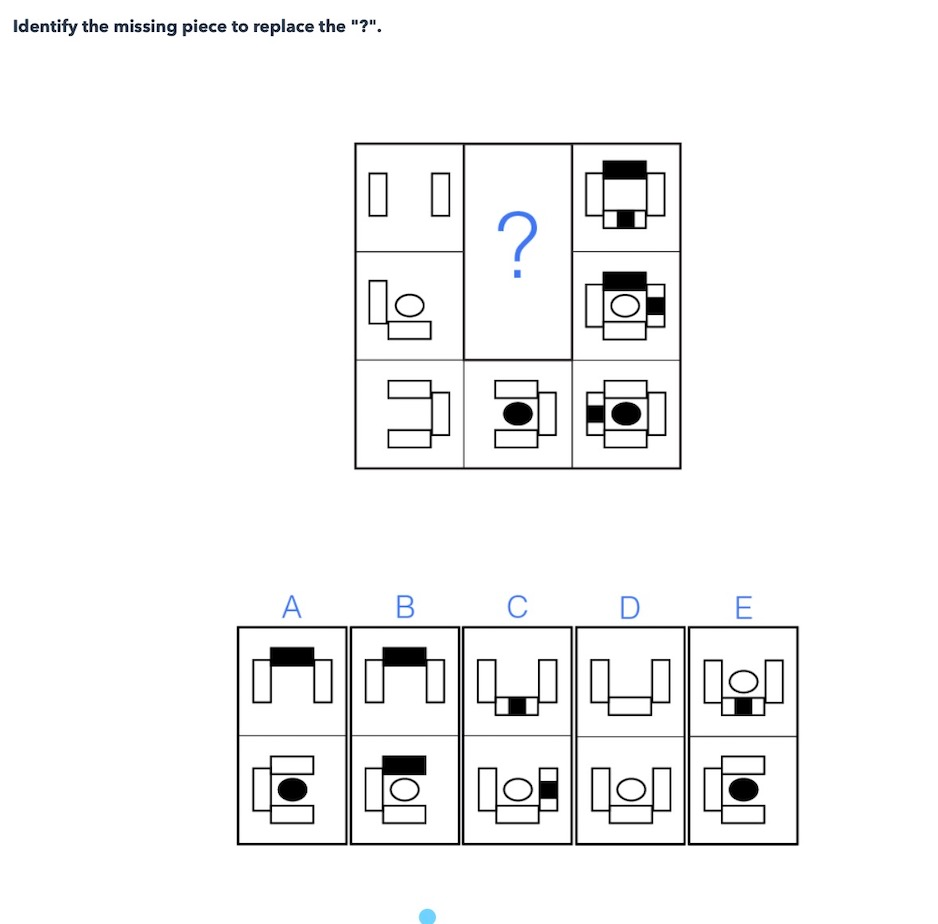 Identify the missing piece to replace the "?".

?

A B C D E