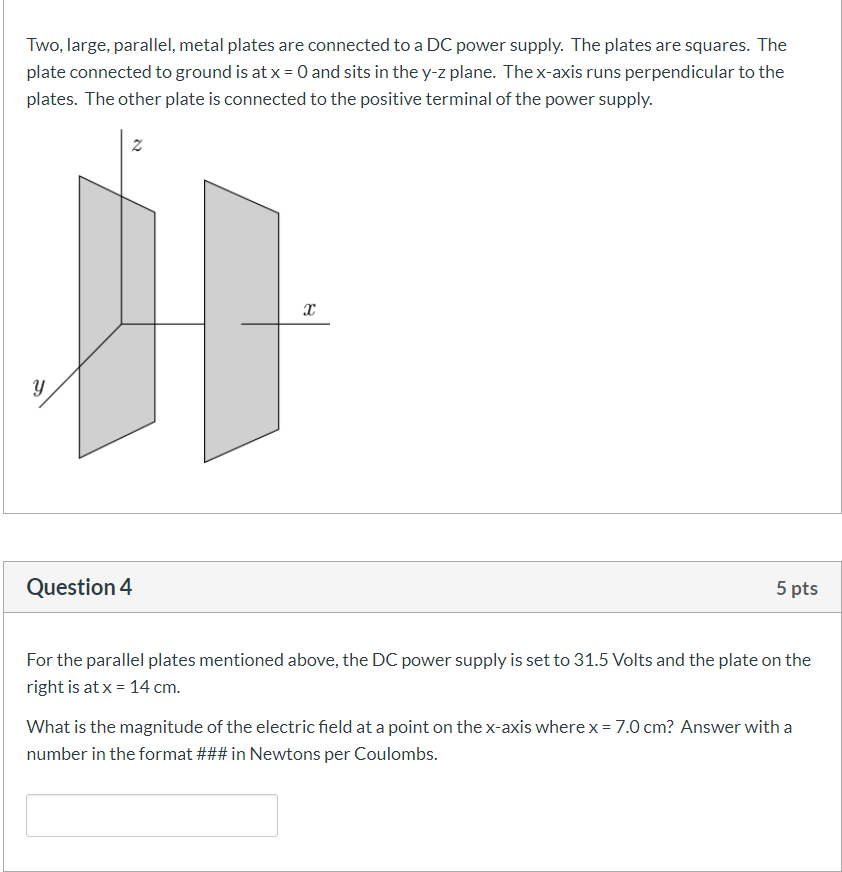 Two, large, parallel, metal plates are connected to a DC power supply. The plates are squares. The plate connected to ground is at x = 0 and sits in the y-z plane. The x-axis runs perpendicular to the plates. The other plate is connected to the positive terminal of the power supply.

$z$

$x$

$y$

Question 4

5 pts

For the parallel plates mentioned above, the DC power supply is set to 31.5 Volts and the plate on the right is at x = 14 cm.

What is the magnitude of the electric field at a point on the x-axis where x = 7.0 cm? Answer with a number in the format ### in Newtons per Coulombs.