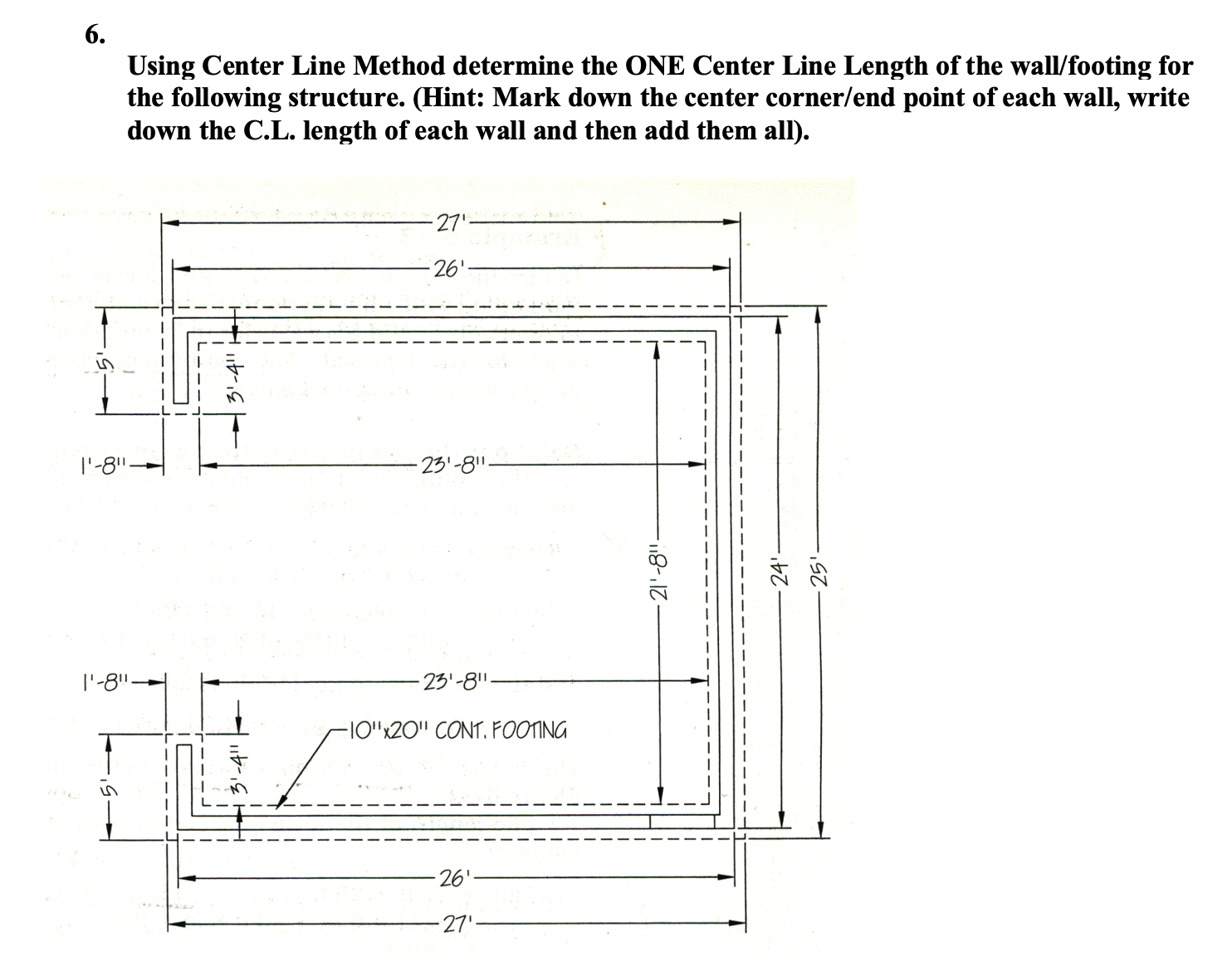 6.

Using Center Line Method determine the ONE Center Line Length of the wall/footing for the following structure. (Hint: Mark down the center corner/end point of each wall, write down the C.L. length of each wall and then add them all).

27'

26'

5'

3'-4"

1'-8"

23'-8"

21'-8"

24'

25'

1'-8"

23'-8"

10"x20" CONT. FOOTING

5'

3'-4"

26'

27'