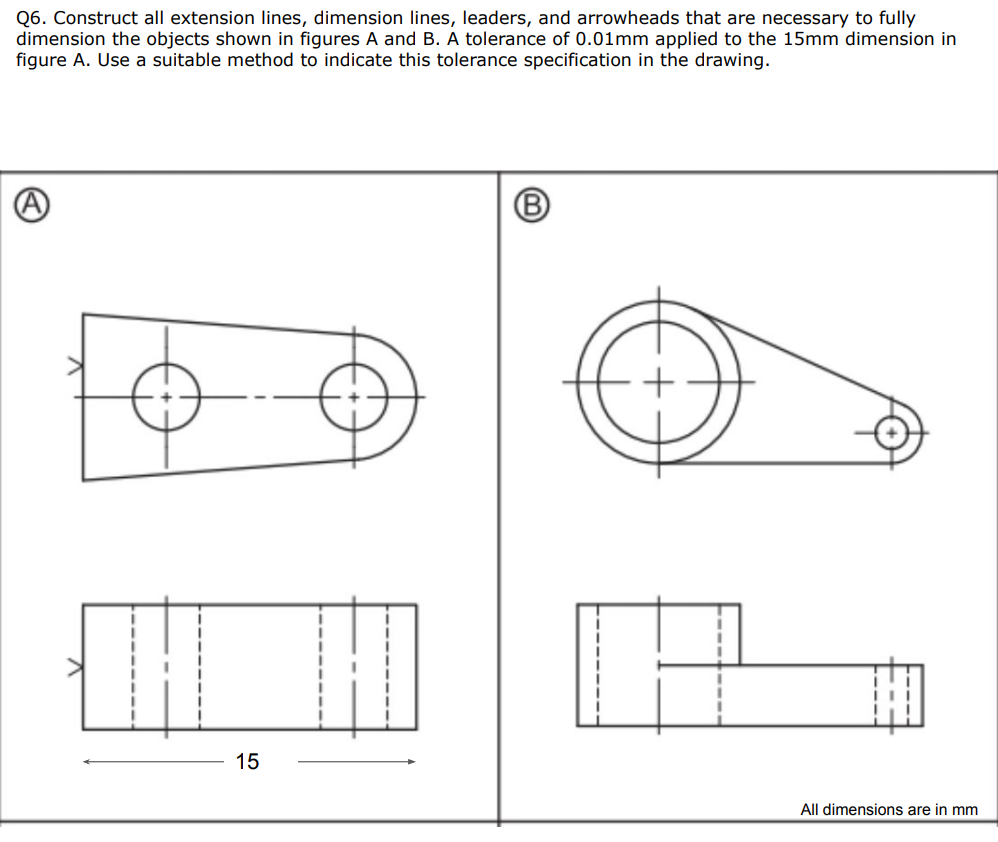 Q6. Construct all extension lines, dimension lines, leaders, and arrowheads that are necessary to fully dimension the objects shown in figures A and B. A tolerance of 0.01mm applied to the 15mm dimension in figure A. Use a suitable method to indicate this tolerance specification in the drawing.

A

B

15

All dimensions are in mm