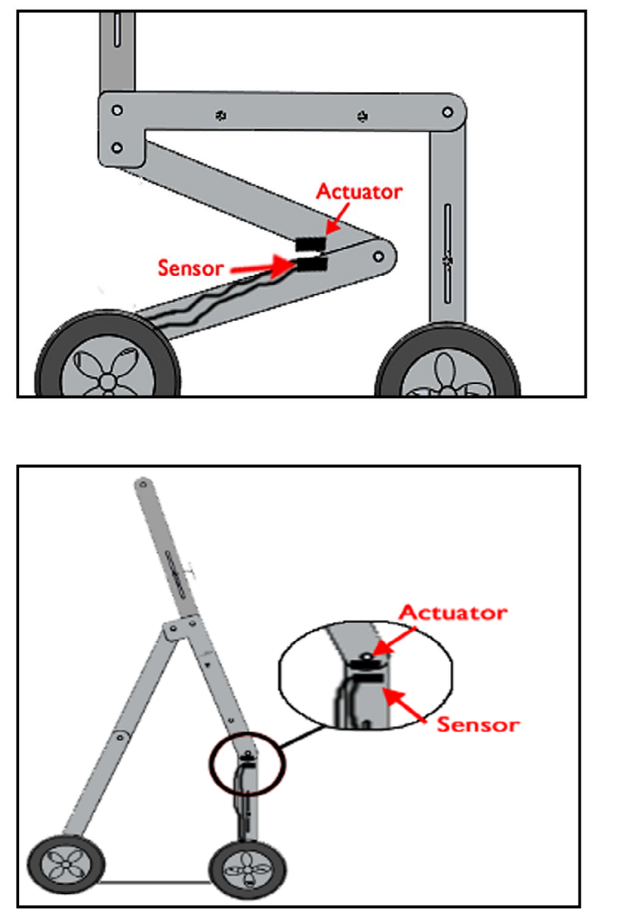 Actuator

Sensor

Actuator

Sensor