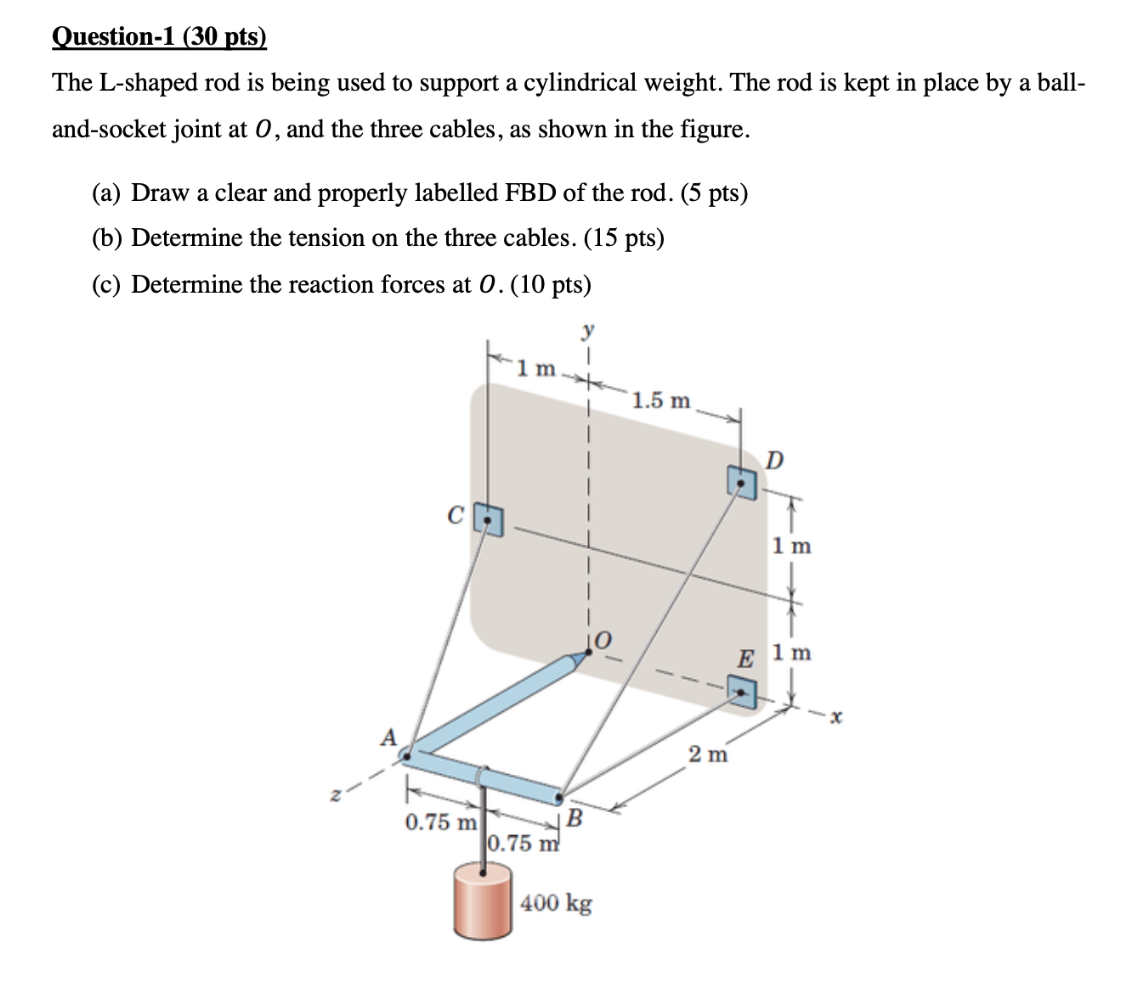 Question-1 (30 pts)

The L-shaped rod is being used to support a cylindrical weight. The rod is kept in place by a ball-and-socket joint at $O$, and the three cables, as shown in the figure.

(a) Draw a clear and properly labelled FBD of the rod. (5 pts)

(b) Determine the tension on the three cables. (15 pts)

(c) Determine the reaction forces at $O$. (10 pts)

y
1 m
1.5 m
D
C
1 m
O
E
1 m
x
A
2 m
z
0.75 m
B
0.75 m
400 kg