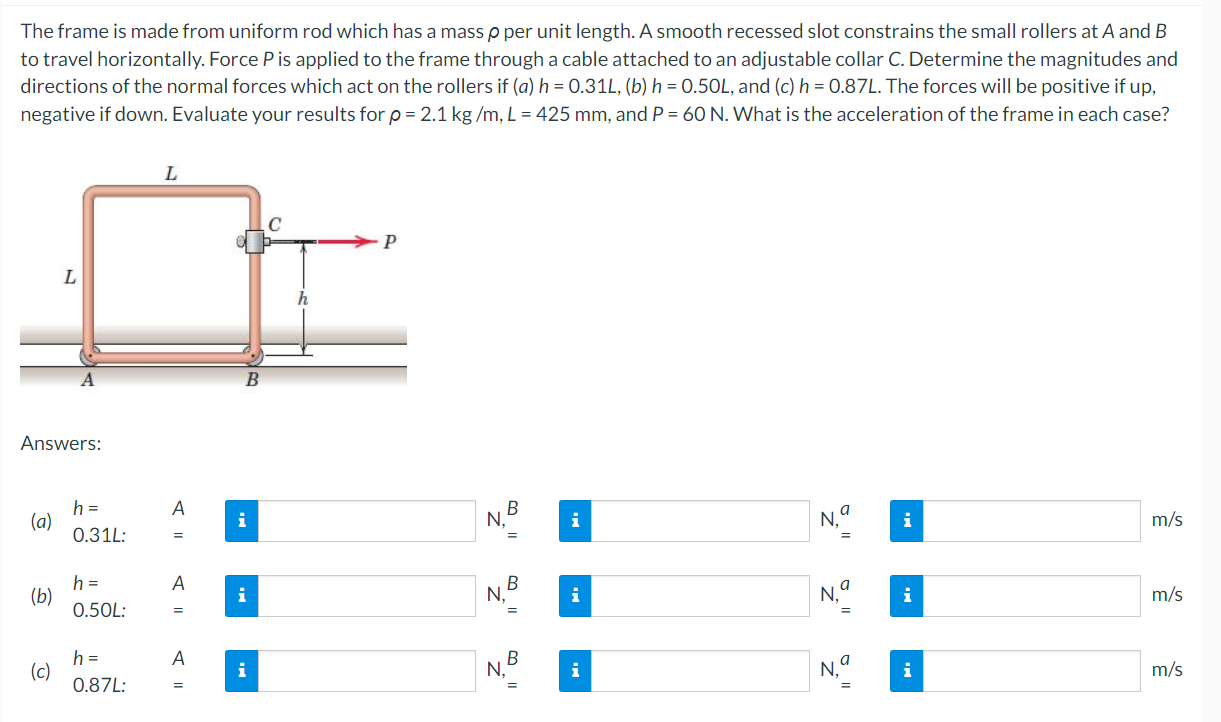 The frame is made from uniform rod which has a mass $\rho$ per unit length. A smooth recessed slot constrains the small rollers at $A$ and $B$ to travel horizontally. Force $P$ is applied to the frame through a cable attached to an adjustable collar $C$. Determine the magnitudes and directions of the normal forces which act on the rollers if (a) $h = 0.31L$, (b) $h = 0.50L$, and (c) $h = 0.87L$. The forces will be positive if up, negative if down. Evaluate your results for $\rho = 2.1$ kg /m, $L = 425$ mm, and $P = 60$ N. What is the acceleration of the frame in each case?

L
C
P
L
h
A
B

Answers:

(a) $h = 0.31L$: $A =$ i N, $B =$ i N, $a =$ i m/s

(b) $h = 0.50L$: $A =$ i N, $B =$ i N, $a =$ i m/s

(c) $h = 0.87L$: $A =$ i N, $B =$ i N, $a =$ i m/s