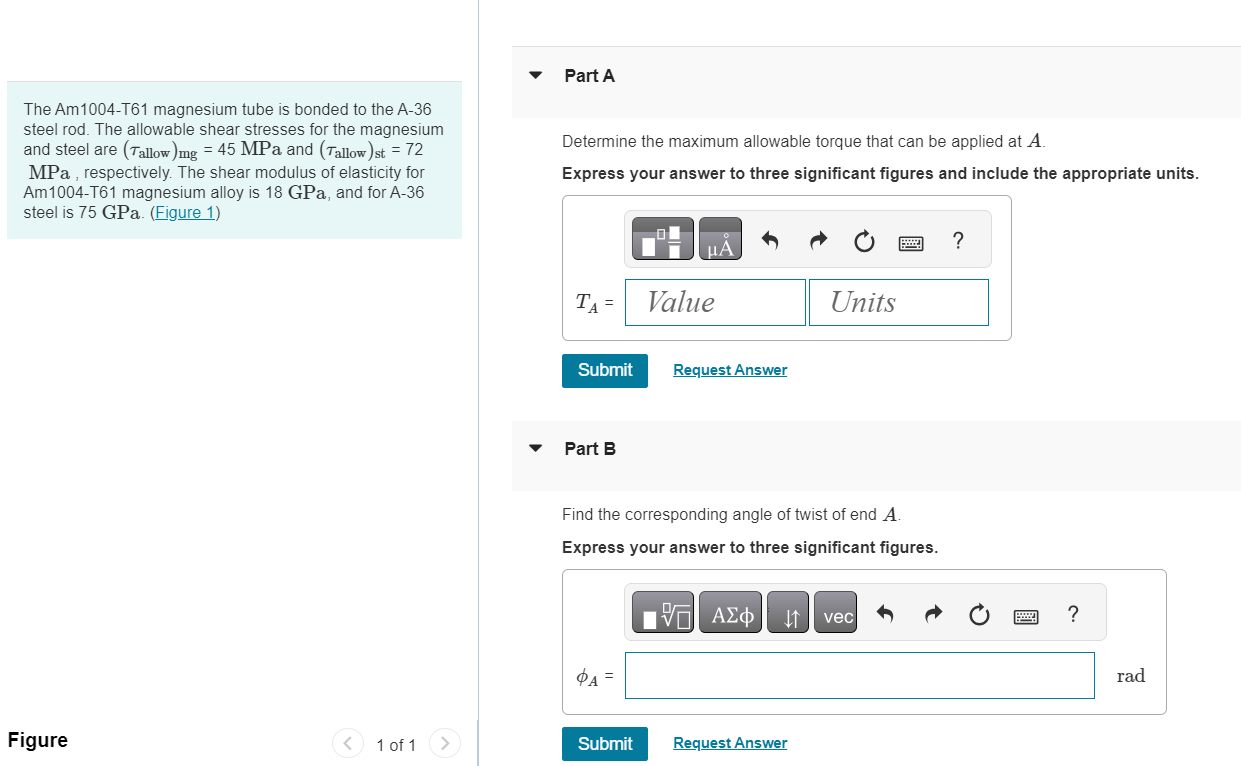 The Am1004-T61 magnesium tube is bonded to the A-36 steel rod. The allowable shear stresses for the magnesium and steel are $(\tau_{allow})_{mg}$ = 45 MPa and $(\tau_{allow})_{st}$ = 72 MPa , respectively. The shear modulus of elasticity for Am1004-T61 magnesium alloy is 18 GPa, and for A-36 steel is 75 GPa. (Figure 1)

Figure

1 of 1

Part A

Determine the maximum allowable torque that can be applied at $A$.

Express your answer to three significant figures and include the appropriate units.

μÅ

?

$T_A$ = Value Units

Submit Request Answer

Part B

Find the corresponding angle of twist of end $A$.

Express your answer to three significant figures.

ΑΣφ vec ?

$\phi_A$ = rad

Submit Request Answer