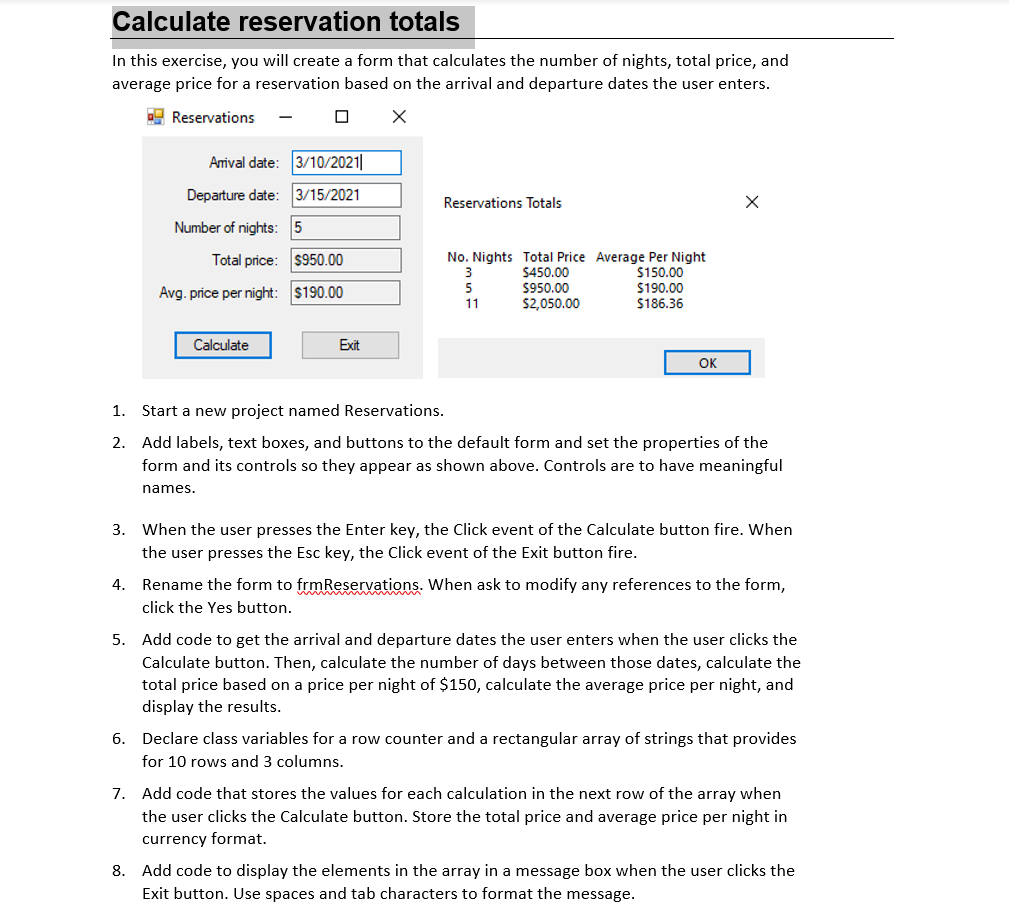 Calculate reservation totals

In this exercise, you will create a form that calculates the number of nights, total price, and average price for a reservation based on the arrival and departure dates the user enters.

Reservations

Arrival date: 3/10/2021

Departure date: 3/15/2021

Number of nights: 5

Total price: $950.00

Avg. price per night: $190.00

Calculate

Exit

Reservations Totals

| No. Nights | Total Price | Average Per Night |
|---|---|---|
| 3 | $450.00 | $150.00 |
| 5 | $950.00 | $190.00 |
| 11 | $2,050.00 | $186.36 |

OK

1. Start a new project named Reservations.

2. Add labels, text boxes, and buttons to the default form and set the properties of the form and its controls so they appear as shown above. Controls are to have meaningful names.

3. When the user presses the Enter key, the Click event of the Calculate button fire. When the user presses the Esc key, the Click event of the Exit button fire.

4. Rename the form to frmReservations. When ask to modify any references to the form, click the Yes button.

5. Add code to get the arrival and departure dates the user enters when the user clicks the Calculate button. Then, calculate the number of days between those dates, calculate the total price based on a price per night of $150, calculate the average price per night, and display the results.

6. Declare class variables for a row counter and a rectangular array of strings that provides for 10 rows and 3 columns.

7. Add code that stores the values for each calculation in the next row of the array when the user clicks the Calculate button. Store the total price and average price per night in currency format.

8. Add code to display the elements in the array in a message box when the user clicks the Exit button. Use spaces and tab characters to format the message.