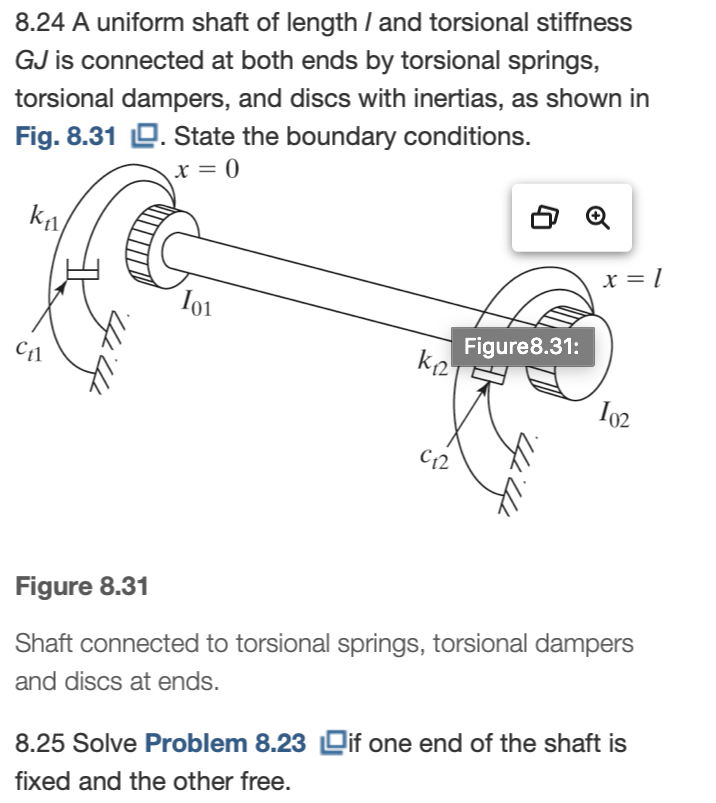 8.24 A uniform shaft of length $l$ and torsional stiffness $GJ$ is connected at both ends by torsional springs, torsional dampers, and discs with inertias, as shown in Fig. 8.31. State the boundary conditions.

$x = 0$

$k_{t1}$

$I_{01}$

$c_{t1}$

$x = l$

Figure8.31:

$k_{t2}$

$I_{02}$

$c_{t2}$

Figure 8.31

Shaft connected to torsional springs, torsional dampers and discs at ends.

8.25 Solve Problem 8.23 if one end of the shaft is fixed and the other free.