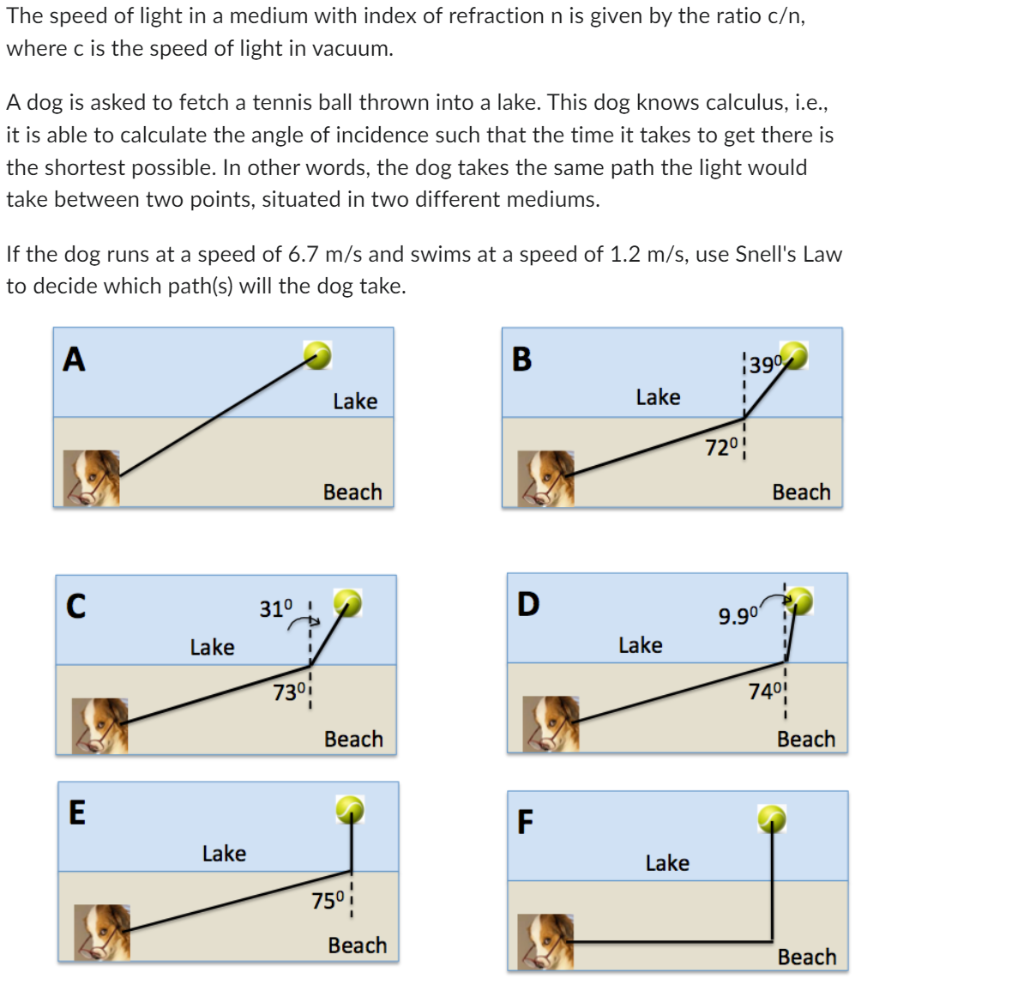 The speed of light in a medium with index of refraction n is given by the ratio c/n, where c is the speed of light in vacuum.

A dog is asked to fetch a tennis ball thrown into a lake. This dog knows calculus, i.e., it is able to calculate the angle of incidence such that the time it takes to get there is the shortest possible. In other words, the dog takes the same path the light would take between two points, situated in two different mediums.

If the dog runs at a speed of 6.7 m/s and swims at a speed of 1.2 m/s, use Snell's Law to decide which path(s) will the dog take.

A
Lake
Beach

B
$39^0$
Lake
$72^0$
Beach

C
$31^0$
Lake
$73^0$
Beach

D
$9.9^0$
Lake
$74^0$
Beach

E
Lake
$75^0$
Beach

F
Lake
Beach