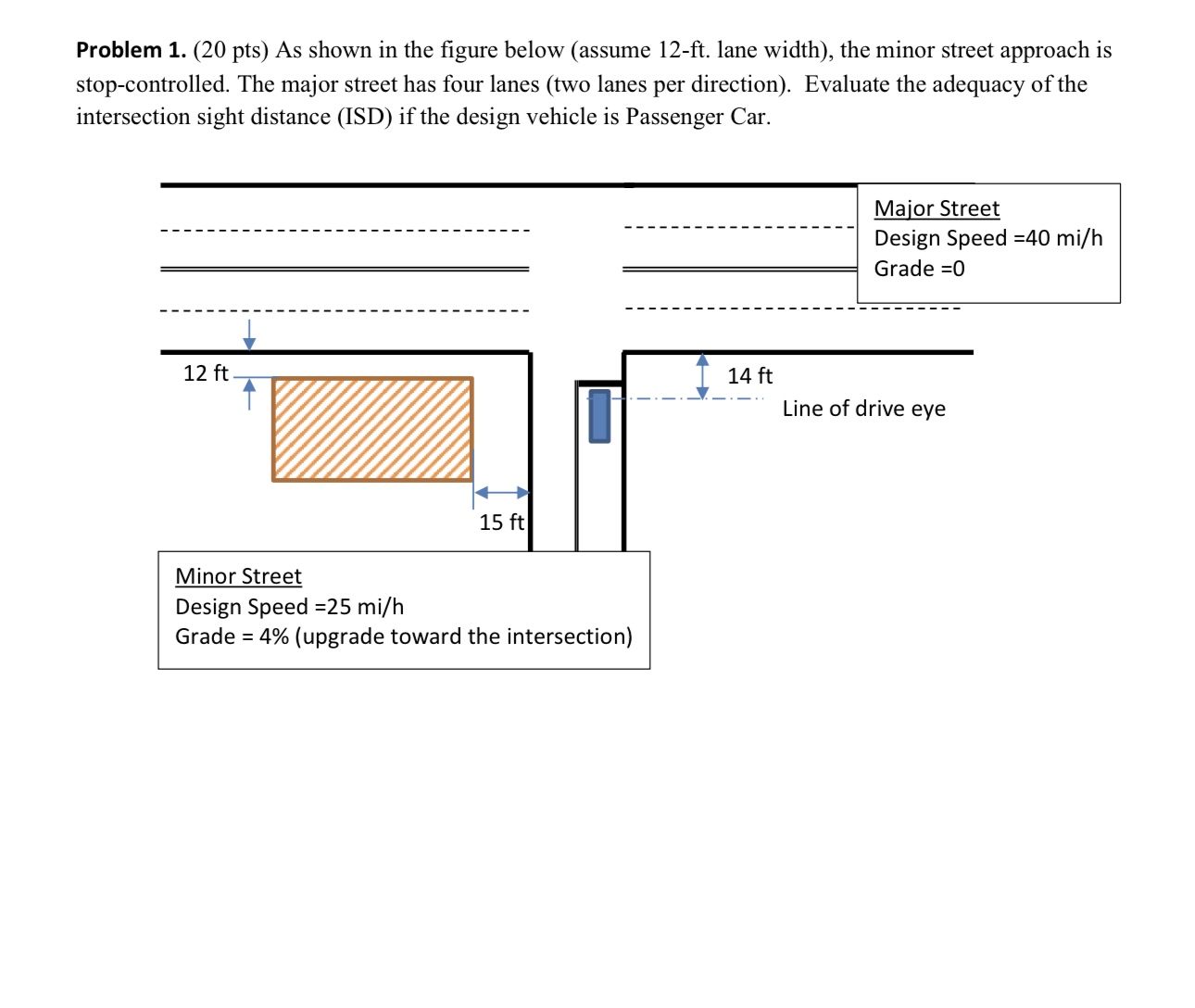 **Problem 1.** (20 pts) As shown in the figure below (assume 12-ft. lane width), the minor street approach is stop-controlled. The major street has four lanes (two lanes per direction). Evaluate the adequacy of the intersection sight distance (ISD) if the design vehicle is Passenger Car.

Major Street
Design Speed =40 mi/h
Grade =0

12 ft

14 ft

Line of drive eye

15 ft

Minor Street
Design Speed =25 mi/h
Grade = 4% (upgrade toward the intersection)