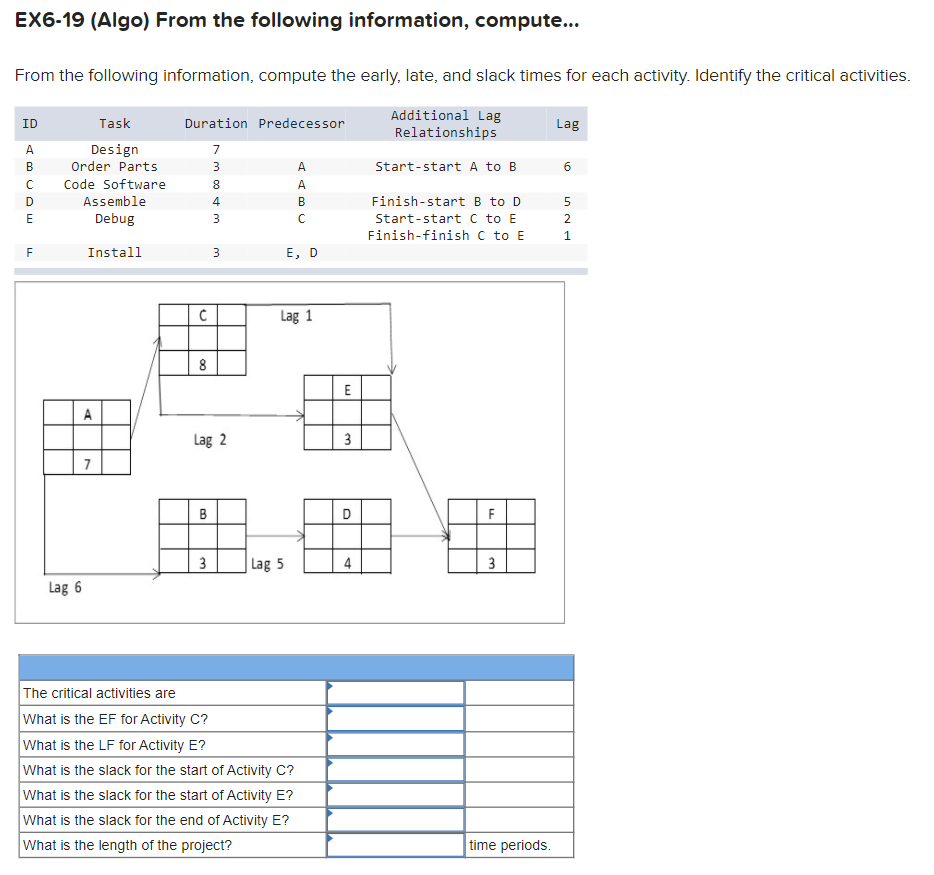 EX6-19 (Algo) From the following information, compute...

From the following information, compute the early, late, and slack times for each activity. Identify the critical activities.

| ID | Task | Duration | Predecessor | Additional Lag Relationships | Lag |
|---|---|---|---|---|---|
| A | Design | 7 | | | |
| B | Order Parts | 3 | A | Start-start A to B | 6 |
| C | Code Software | 8 | A | | |
| D | Assemble | 4 | B | Finish-start B to D | 5 |
| E | Debug | 3 | C | Start-start C to E | 2 |
| | | | | Finish-finish C to E | 1 |
| F | Install | 3 | E, D | | |

C
8
Lag 1
E
3
A
7
Lag 2
B
3
Lag 5
D
4
F
3
Lag 6

| | | |
|---|---|---|
| The critical activities are | | |
| What is the EF for Activity C? | | |
| What is the LF for Activity E? | | |
| What is the slack for the start of Activity C? | | |
| What is the slack for the start of Activity E? | | |
| What is the slack for the end of Activity E? | | |
| What is the length of the project? | | time periods. |