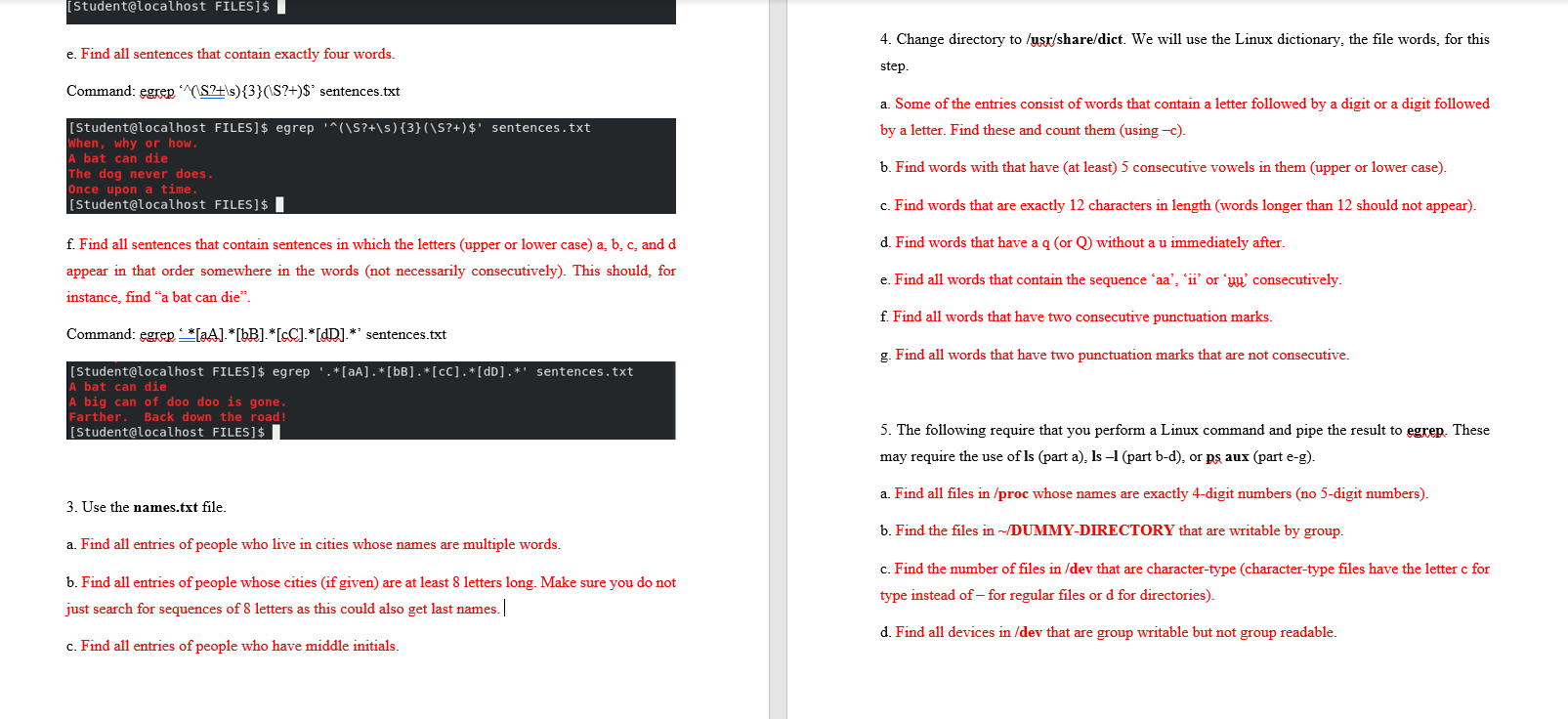 [Student@localhost FILES]$

e. Find all sentences that contain exactly four words.

Command: egrep '^(\S?+\s){3}(\S?+)$' sentences.txt

[Student@localhost FILES]$ egrep '^(\S?+\s){3}(\S?+)$' sentences.txt
When, why or how.
A bat can die
The dog never does.
Once upon a time.
[Student@localhost FILES]$

f. Find all sentences that contain sentences in which the letters (upper or lower case) a, b, c, and d appear in that order somewhere in the words (not necessarily consecutively). This should, for instance, find "a bat can die".

Command: egrep '.*[aA].*[bB].*[cC].*[dD].*' sentences.txt

[Student@localhost FILES]$ egrep '.*[aA].*[bB].*[cC].*[dD].*' sentences.txt
A bat can die
A big can of doo doo is gone.
Farther. Back down the road!
[Student@localhost FILES]$

3. Use the names.txt file.

a. Find all entries of people who live in cities whose names are multiple words.

b. Find all entries of people whose cities (if given) are at least 8 letters long. Make sure you do not just search for sequences of 8 letters as this could also get last names.

c. Find all entries of people who have middle initials.

4. Change directory to /usr/share/dict. We will use the Linux dictionary, the file words, for this step.

a. Some of the entries consist of words that contain a letter followed by a digit or a digit followed by a letter. Find these and count them (using –c).

b. Find words with that have (at least) 5 consecutive vowels in them (upper or lower case).

c. Find words that are exactly 12 characters in length (words longer than 12 should not appear).

d. Find words that have a q (or Q) without a u immediately after.

e. Find all words that contain the sequence 'aa', 'ii' or 'uu' consecutively.

f. Find all words that have two consecutive punctuation marks.

g. Find all words that have two punctuation marks that are not consecutive.

5. The following require that you perform a Linux command and pipe the result to egrep. These may require the use of ls (part a), ls –l (part b-d), or ps aux (part e-g).

a. Find all files in /proc whose names are exactly 4-digit numbers (no 5-digit numbers).

b. Find the files in ~/DUMMY-DIRECTORY that are writable by group.

c. Find the number of files in /dev that are character-type (character-type files have the letter c for type instead of – for regular files or d for directories).

d. Find all devices in /dev that are group writable but not group readable.