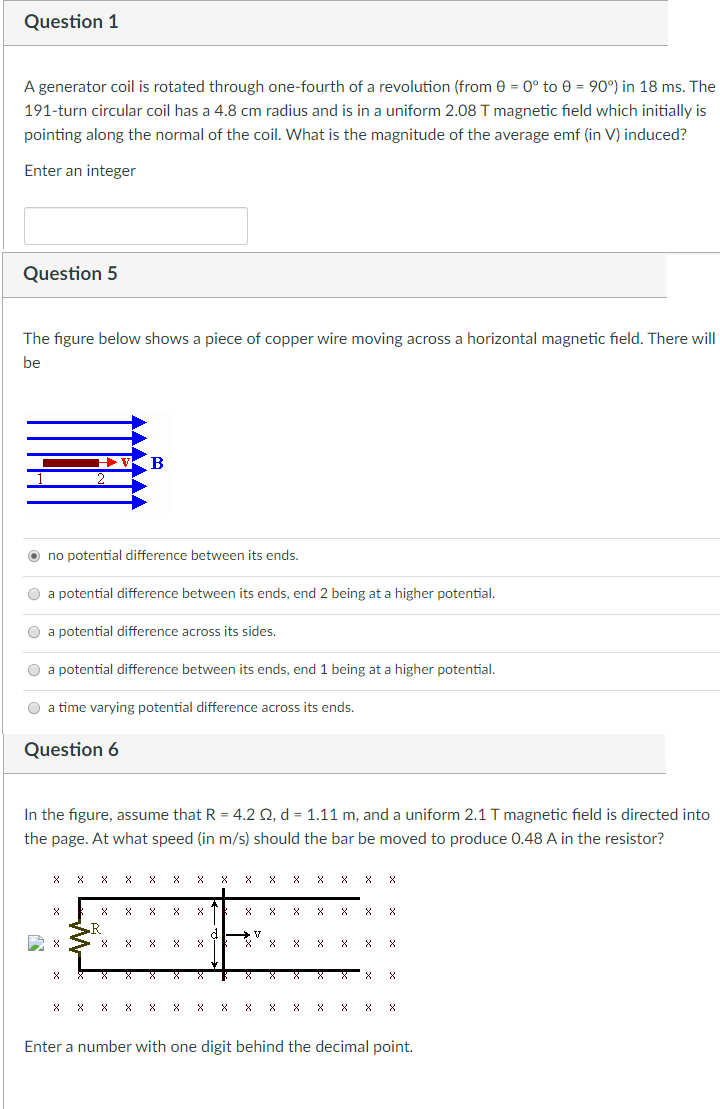 Question 1

A generator coil is rotated through one-fourth of a revolution (from θ = 0° to θ = 90°) in 18 ms. The 191-turn circular coil has a 4.8 cm radius and is in a uniform 2.08 T magnetic field which initially is pointing along the normal of the coil. What is the magnitude of the average emf (in V) induced?

Enter an integer

Question 5

The figure below shows a piece of copper wire moving across a horizontal magnetic field. There will be

V B
1 2

no potential difference between its ends.

a potential difference between its ends, end 2 being at a higher potential.

a potential difference across its sides.

a potential difference between its ends, end 1 being at a higher potential.

a time varying potential difference across its ends.

Question 6

In the figure, assume that R = 4.2 Ω, d = 1.11 m, and a uniform 2.1 T magnetic field is directed into the page. At what speed (in m/s) should the bar be moved to produce 0.48 A in the resistor?

R d v

Enter a number with one digit behind the decimal point.