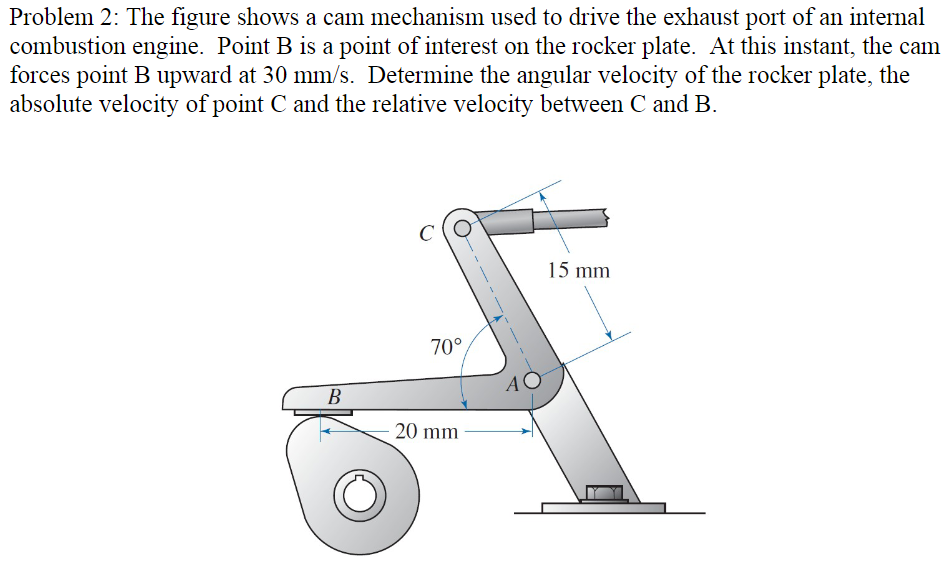 Problem 2: The figure shows a cam mechanism used to drive the exhaust port of an internal combustion engine. Point B is a point of interest on the rocker plate. At this instant, the cam forces point B upward at 30 mm/s. Determine the angular velocity of the rocker plate, the absolute velocity of point C and the relative velocity between C and B.

C

15 mm

70°

A

B

20 mm