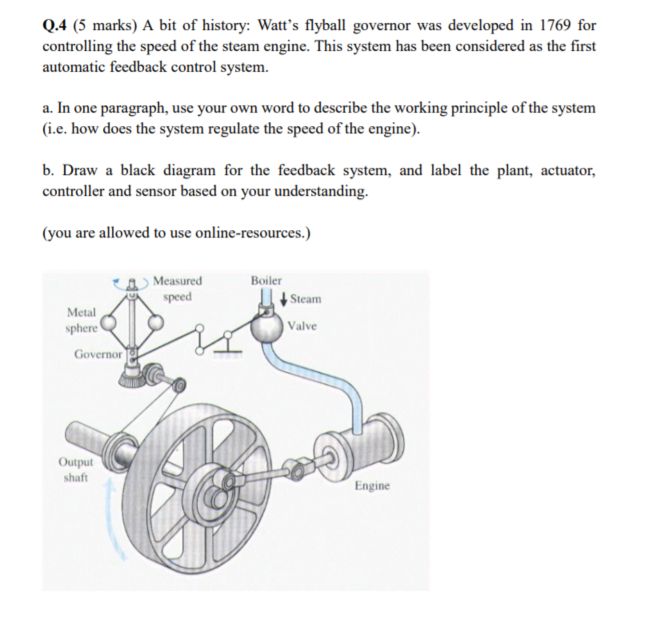 Q.4 (5 marks) A bit of history: Watt's flyball governor was developed in 1769 for controlling the speed of the steam engine. This system has been considered as the first automatic feedback control system.

a. In one paragraph, use your own word to describe the working principle of the system (i.e. how does the system regulate the speed of the engine).

b. Draw a black diagram for the feedback system, and label the plant, actuator, controller and sensor based on your understanding.

(you are allowed to use online-resources.)

Measured speed
Boiler
Steam
Metal sphere
Valve
Governor
Output shaft
Engine