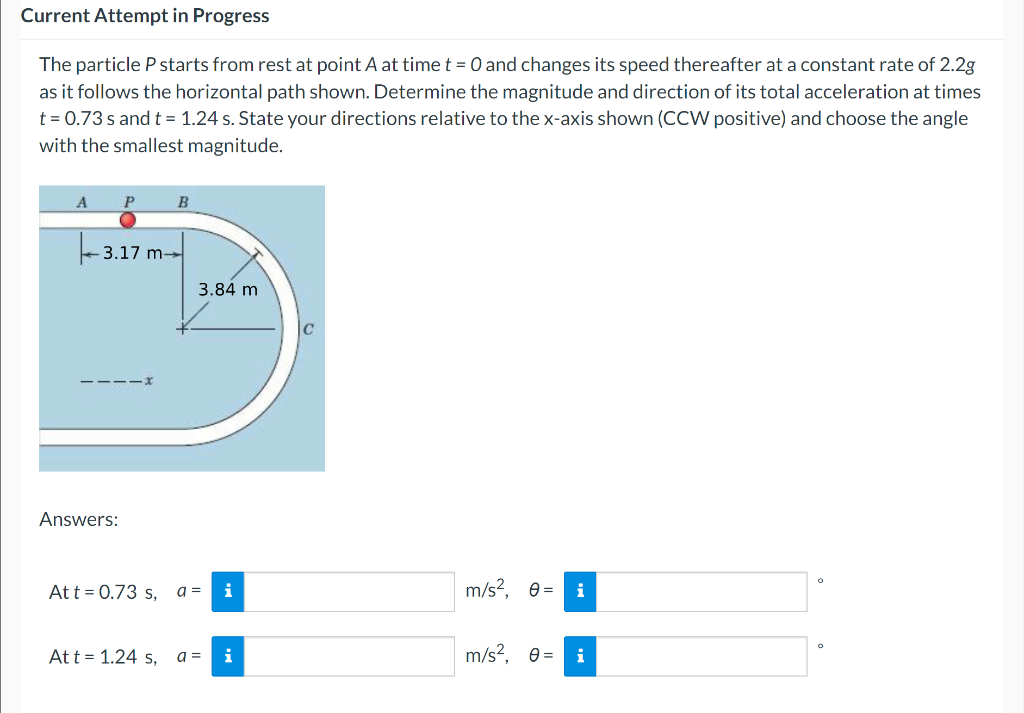 Current Attempt in Progress

The particle $P$ starts from rest at point $A$ at time $t = 0$ and changes its speed thereafter at a constant rate of $2.2g$ as it follows the horizontal path shown. Determine the magnitude and direction of its total acceleration at times $t = 0.73$ s and $t = 1.24$ s. State your directions relative to the x-axis shown (CCW positive) and choose the angle with the smallest magnitude.

A P B
3.17 m
3.84 m
C
x

Answers:

At $t = 0.73$ s, $a =$ i m/s$^2$, $\theta =$ i °

At $t = 1.24$ s, $a =$ i m/s$^2$, $\theta =$ i °