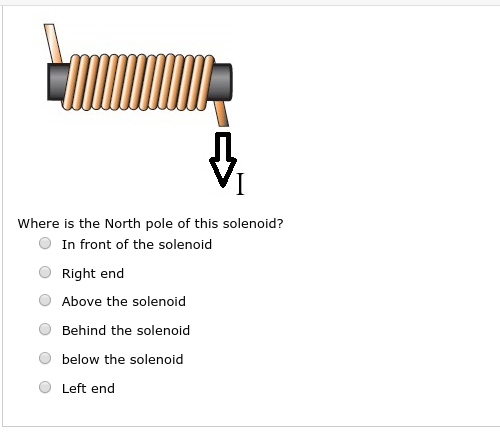 I

Where is the North pole of this solenoid?

In front of the solenoid

Right end

Above the solenoid

Behind the solenoid

below the solenoid

Left end