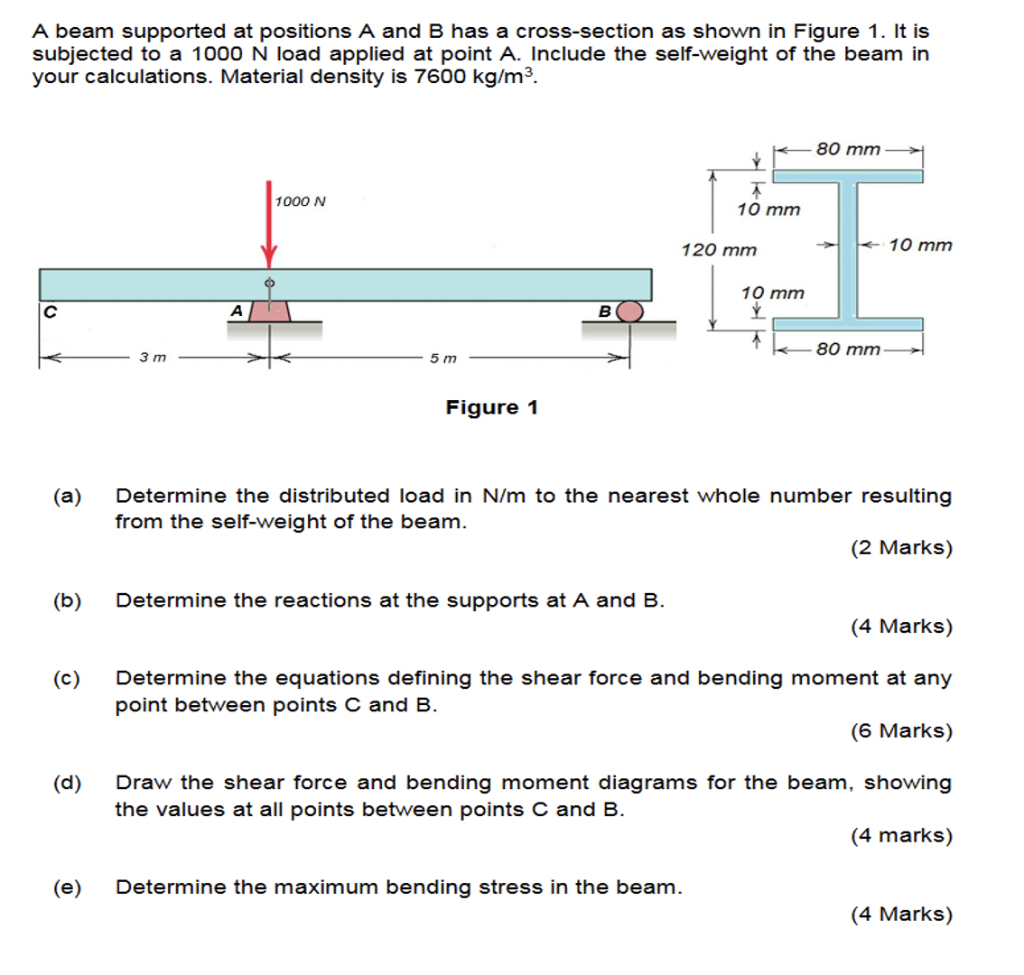 A beam supported at positions A and B has a cross-section as shown in Figure 1. It is subjected to a 1000 N load applied at point A. Include the self-weight of the beam in your calculations. Material density is 7600 kg/m$^3$.

1000 N

C

A

B

3 m

5 m

80 mm

10 mm

120 mm

10 mm

10 mm

80 mm

Figure 1

(a) Determine the distributed load in N/m to the nearest whole number resulting from the self-weight of the beam.

(2 Marks)

(b) Determine the reactions at the supports at A and B.

(4 Marks)

(c) Determine the equations defining the shear force and bending moment at any point between points C and B.

(6 Marks)

(d) Draw the shear force and bending moment diagrams for the beam, showing the values at all points between points C and B.

(4 marks)

(e) Determine the maximum bending stress in the beam.

(4 Marks)