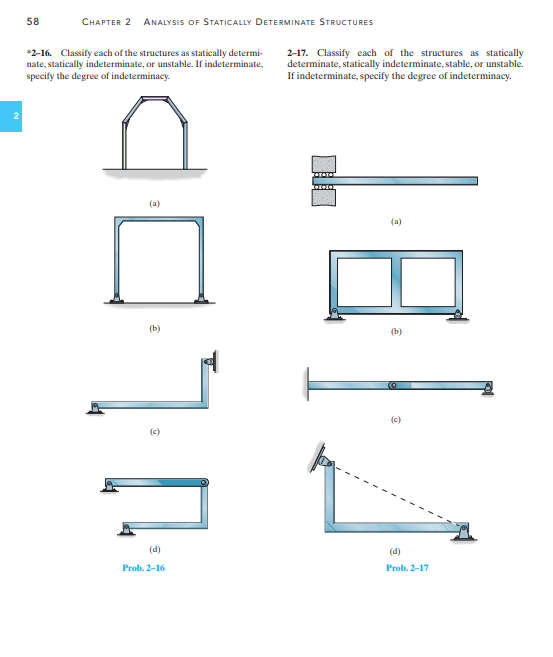 58 CHAPTER 2 ANALYSIS OF STATICALLY DETERMINATE STRUCTURES

2

*2–16. Classify each of the structures as statically determinate, statically indeterminate, or unstable. If indeterminate, specify the degree of indeterminacy.

(a)

(b)

(c)

(d)

Prob. 2–16

2–17. Classify each of the structures as statically determinate, statically indeterminate, stable, or unstable. If indeterminate, specify the degree of indeterminacy.

(a)

(b)

(c)

(d)

Prob. 2–17