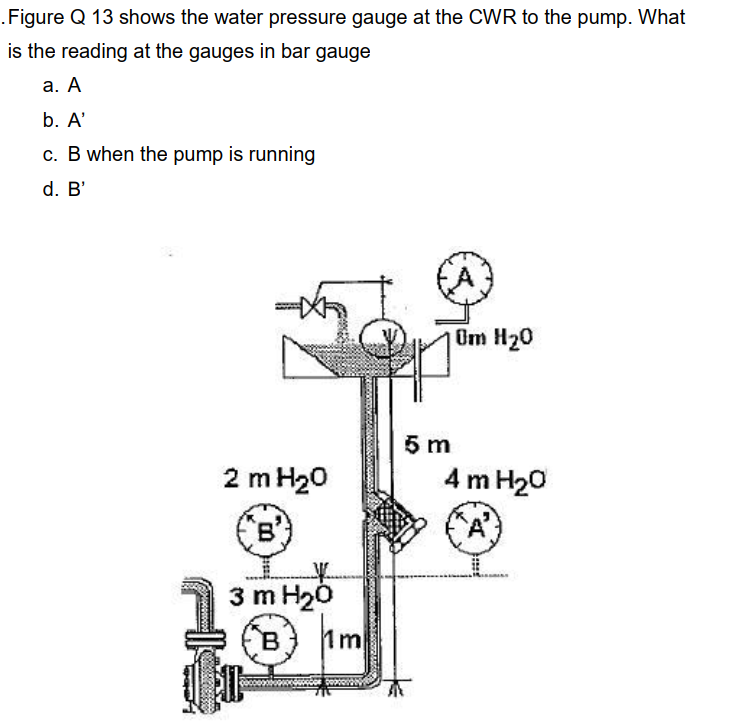 .Figure Q 13 shows the water pressure gauge at the CWR to the pump. What is the reading at the gauges in bar gauge

a. A

b. A'

c. B when the pump is running

d. B'

A

0m $H_2O$

5 m

2 m $H_2O$

4 m $H_2O$

B'

A'

3 m $H_2O$

B

1m