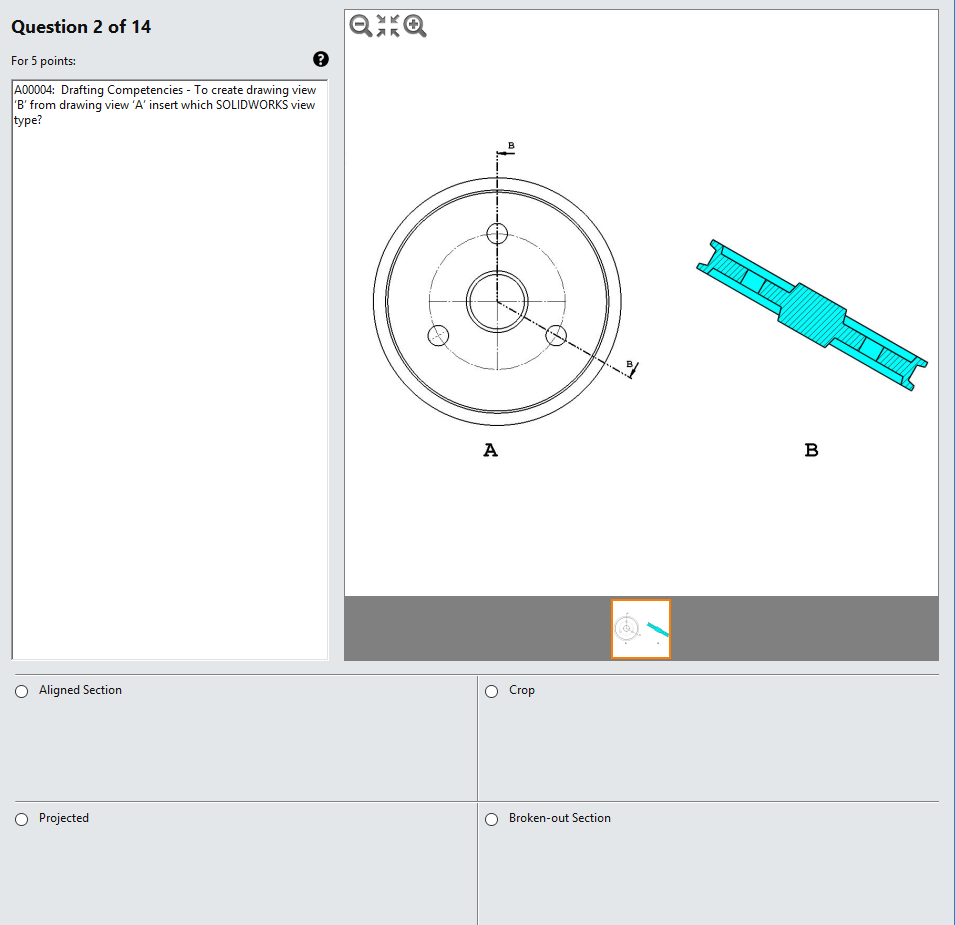 Question 2 of 14

For 5 points:

A00004: Drafting Competencies - To create drawing view 'B' from drawing view 'A' insert which SOLIDWORKS view type?

B

B

A

B

Aligned Section

Crop

Projected

Broken-out Section