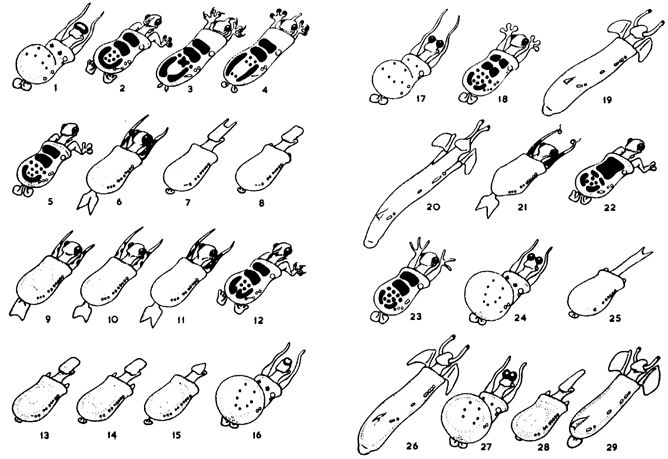 1 2 3 4

5 6 7 8

9 10 11 12

13 14 15 16

17 18 19

20 21 22

23 24 25

26 27 28 29