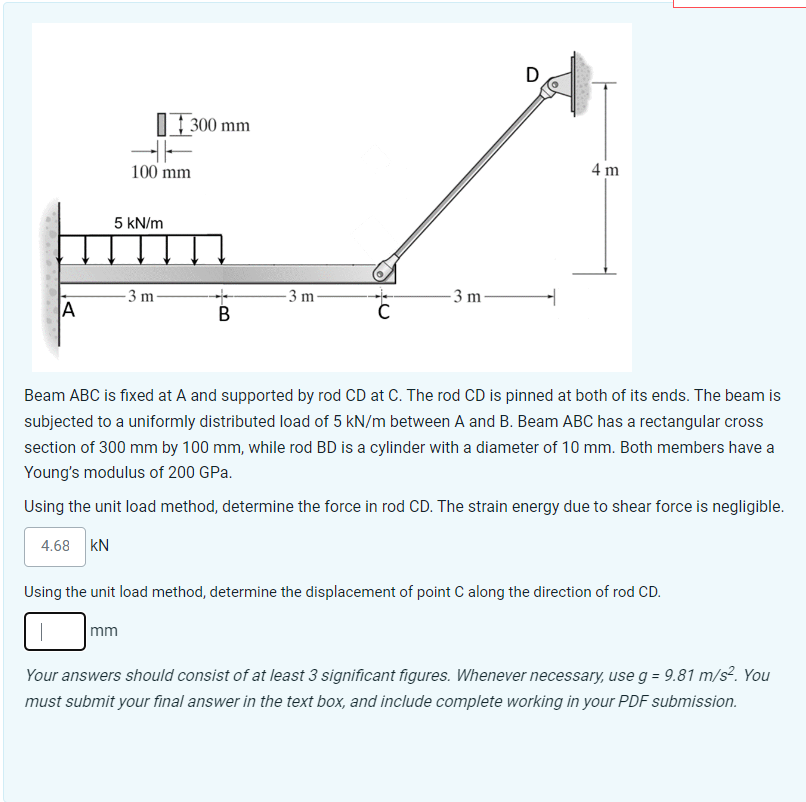 D

300 mm

100 mm

4 m

5 kN/m

3 m

3 m

3 m

A

B

C

Beam ABC is fixed at A and supported by rod CD at C. The rod CD is pinned at both of its ends. The beam is subjected to a uniformly distributed load of 5 kN/m between A and B. Beam ABC has a rectangular cross section of 300 mm by 100 mm, while rod BD is a cylinder with a diameter of 10 mm. Both members have a Young's modulus of 200 GPa.

Using the unit load method, determine the force in rod CD. The strain energy due to shear force is negligible.

4.68 kN

Using the unit load method, determine the displacement of point C along the direction of rod CD.

mm

Your answers should consist of at least 3 significant figures. Whenever necessary, use g = 9.81 $m/s^2$. You must submit your final answer in the text box, and include complete working in your PDF submission.