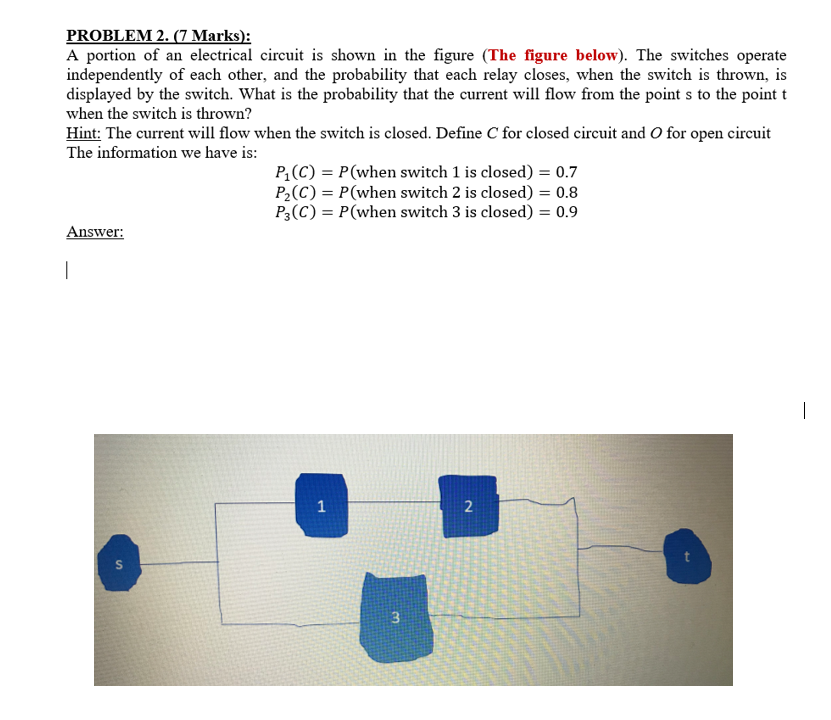 PROBLEM 2. (7 Marks):
A portion of an electrical circuit is shown in the figure (The figure below). The switches operate independently of each other, and the probability that each relay closes, when the switch is thrown, is displayed by the switch. What is the probability that the current will flow from the point s to the point t when the switch is thrown?
Hint: The current will flow when the switch is closed. Define $C$ for closed circuit and $O$ for open circuit
The information we have is:

$P_1(C) = P(\text{when switch 1 is closed}) = 0.7$
$P_2(C) = P(\text{when switch 2 is closed}) = 0.8$
$P_3(C) = P(\text{when switch 3 is closed}) = 0.9$

Answer:

1
2
s
t
3