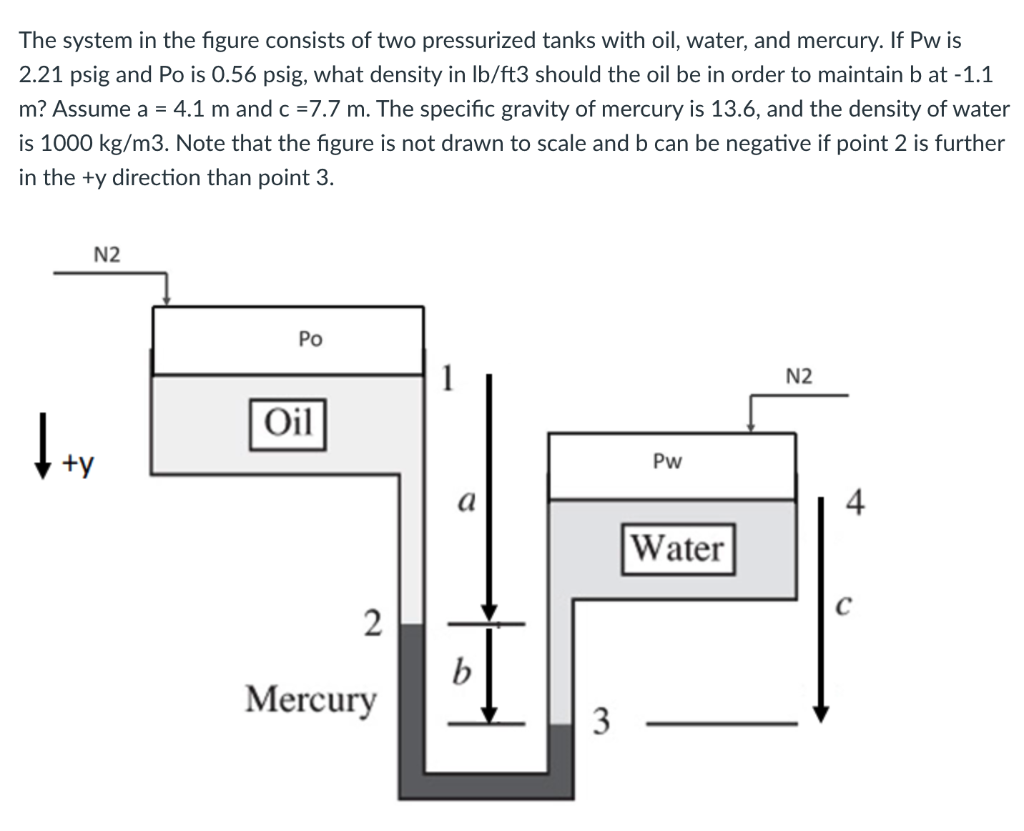 The system in the figure consists of two pressurized tanks with oil, water, and mercury. If Pw is 2.21 psig and Po is 0.56 psig, what density in lb/ft3 should the oil be in order to maintain b at -1.1 m? Assume a = 4.1 m and c =7.7 m. The specific gravity of mercury is 13.6, and the density of water is 1000 kg/m3. Note that the figure is not drawn to scale and b can be negative if point 2 is further in the +y direction than point 3.

N2
Po
1
N2
Oil
+y
Pw
a
4
Water
c
2
b
Mercury
3