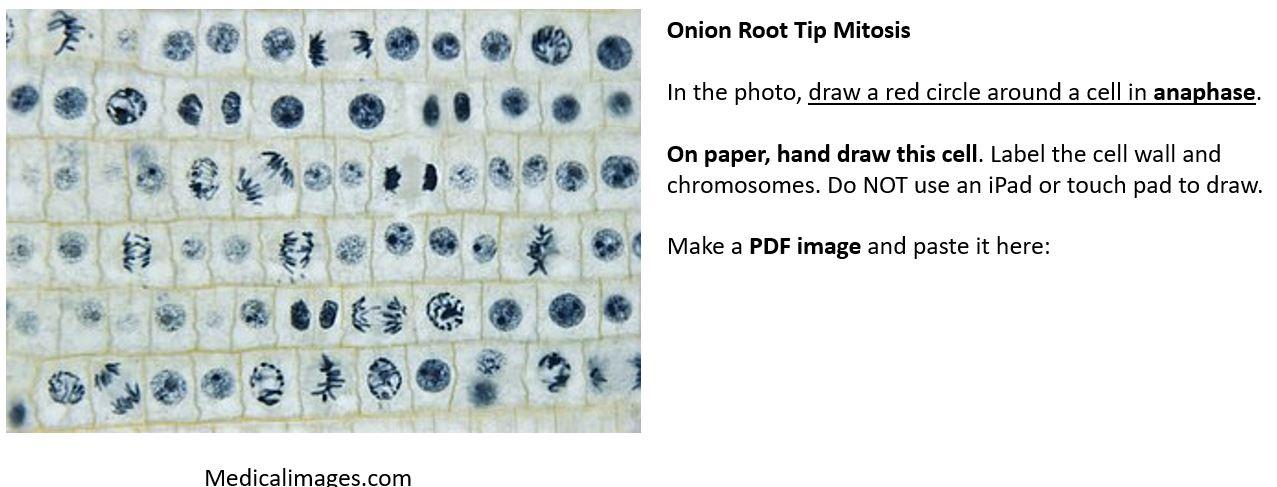 Onion Root Tip Mitosis

In the photo, draw a red circle around a cell in anaphase.

On paper, hand draw this cell. Label the cell wall and chromosomes. Do NOT use an iPad or touch pad to draw.

Make a PDF image and paste it here:

Medicalimages.com