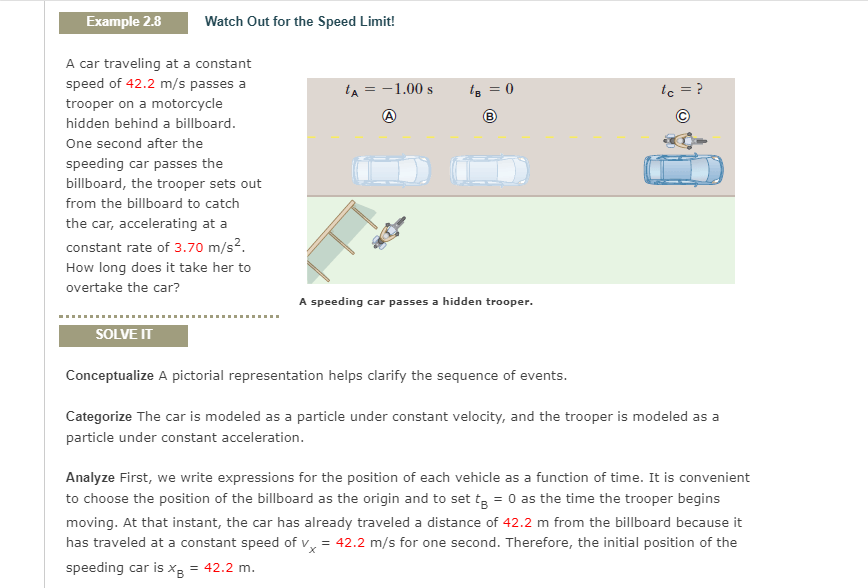 Example 2.8

Watch Out for the Speed Limit!

A car traveling at a constant speed of 42.2 m/s passes a trooper on a motorcycle hidden behind a billboard. One second after the speeding car passes the billboard, the trooper sets out from the billboard to catch the car, accelerating at a constant rate of 3.70 m/s$^2$. How long does it take her to overtake the car?

$t_A = -1.00$ s

$t_B = 0$

$t_C = ?$

Ⓐ

Ⓑ

Ⓒ

A speeding car passes a hidden trooper.

SOLVE IT

Conceptualize A pictorial representation helps clarify the sequence of events.

Categorize The car is modeled as a particle under constant velocity, and the trooper is modeled as a particle under constant acceleration.

Analyze First, we write expressions for the position of each vehicle as a function of time. It is convenient to choose the position of the billboard as the origin and to set $t_B = 0$ as the time the trooper begins moving. At that instant, the car has already traveled a distance of 42.2 m from the billboard because it has traveled at a constant speed of $v_x = 42.2$ m/s for one second. Therefore, the initial position of the speeding car is $x_B = 42.2$ m.