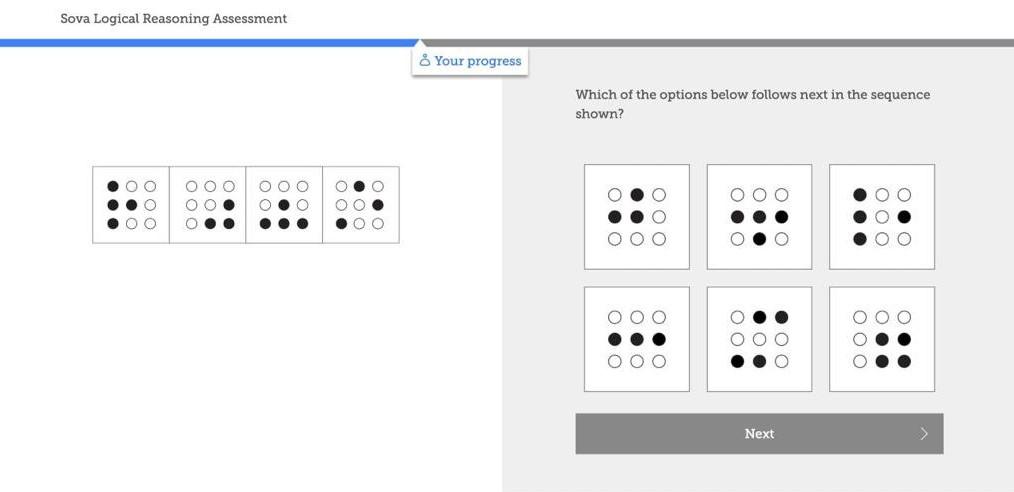 Sova Logical Reasoning Assessment

Your progress

Which of the options below follows next in the sequence shown?

Next